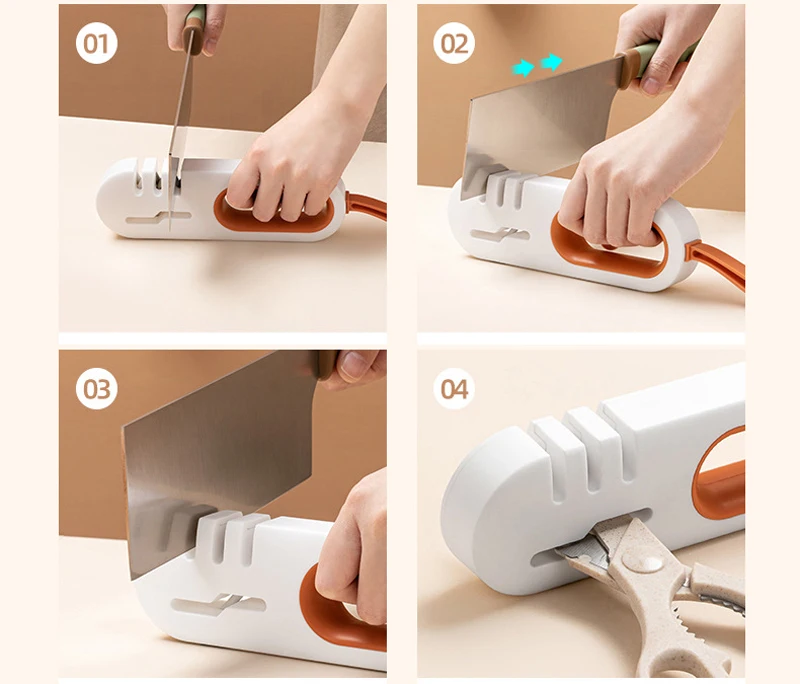 01

02

03

04