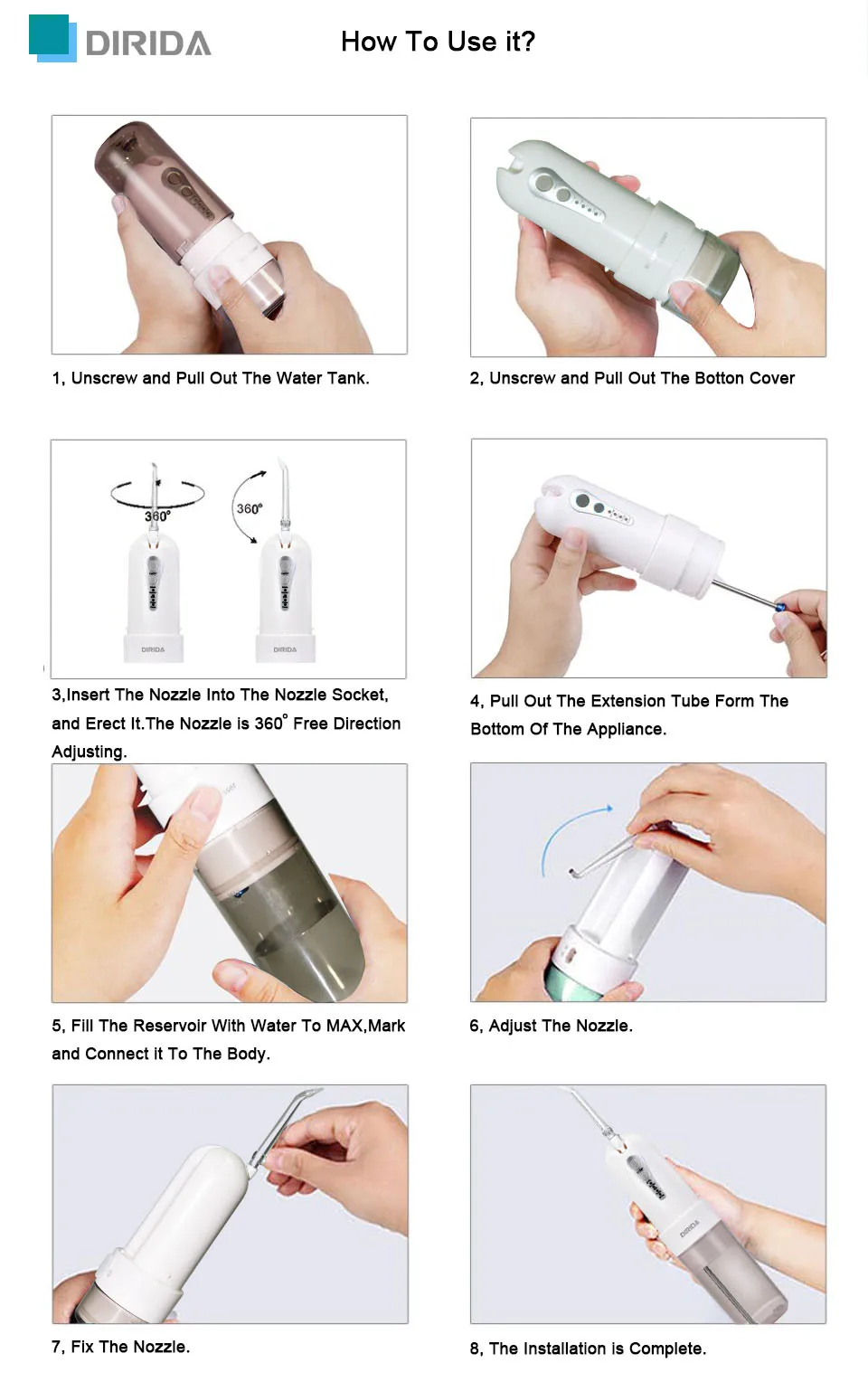 DIRIDA

How To Use it?

1, Unscrew and Pull Out The Water Tank.

2, Unscrew and Pull Out The Botton Cover

360°

360°

DIRIDA

DIRIDA

3,Insert The Nozzle Into The Nozzle Socket, and Erect It.The Nozzle is 360° Free Direction Adjusting.

4, Pull Out The Extension Tube Form The Bottom Of The Appliance.

5, Fill The Reservoir With Water To MAX,Mark and Connect it To The Body.

6, Adjust The Nozzle.

7, Fix The Nozzle.

DIRIDA

8, The Installation is Complete.