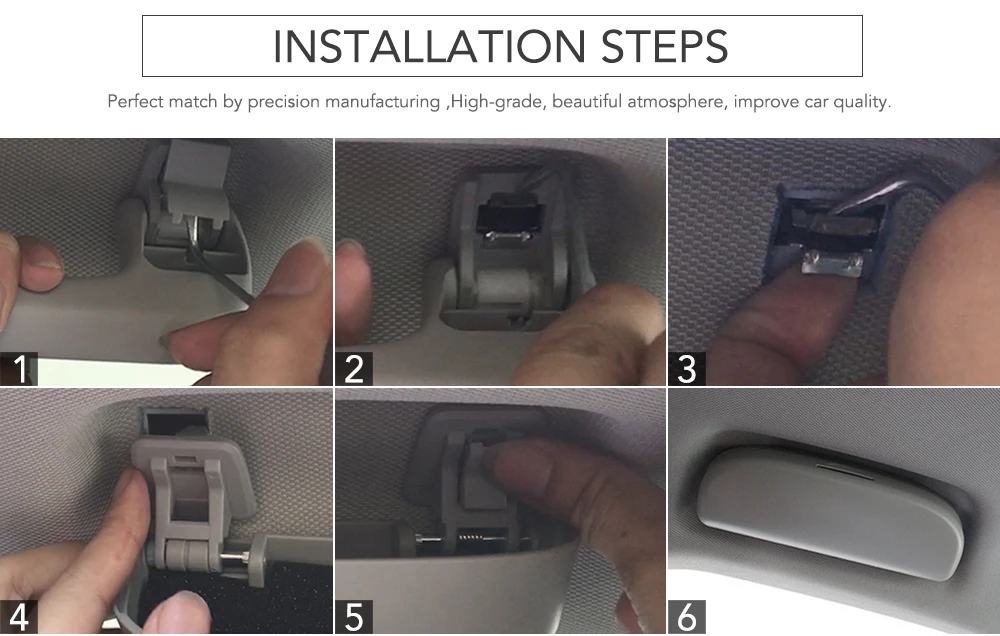 INSTALLATION STEPS

Perfect match by precision manufacturing ,High-grade, beautiful atmosphere, improve car quality.

1

2

3

4

5

6