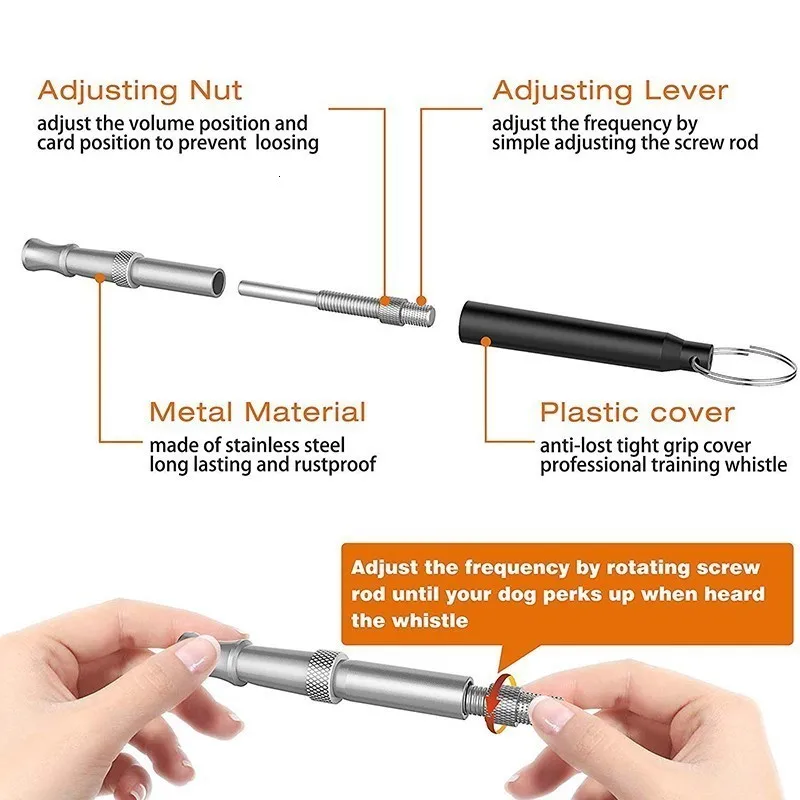 Adjusting Nut
adjust the volume position and card position to prevent  loosing

Adjusting Lever
adjust the frequency by simple adjusting the screw rod

Metal Material
made of stainless steel long lasting and rustproof

Plastic cover
anti-lost tight grip cover professional training whistle

Adjust the frequency by rotating screw rod until your dog perks up when heard the whistle