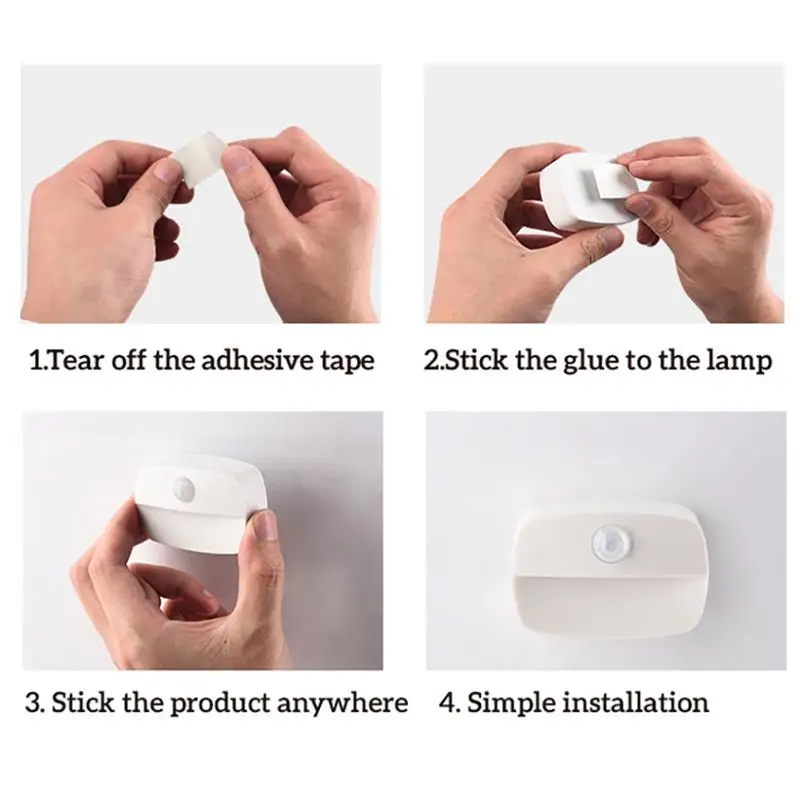 1.Tear off the adhesive tape

2.Stick the glue to the lamp

3. Stick the product anywhere

4. Simple installation