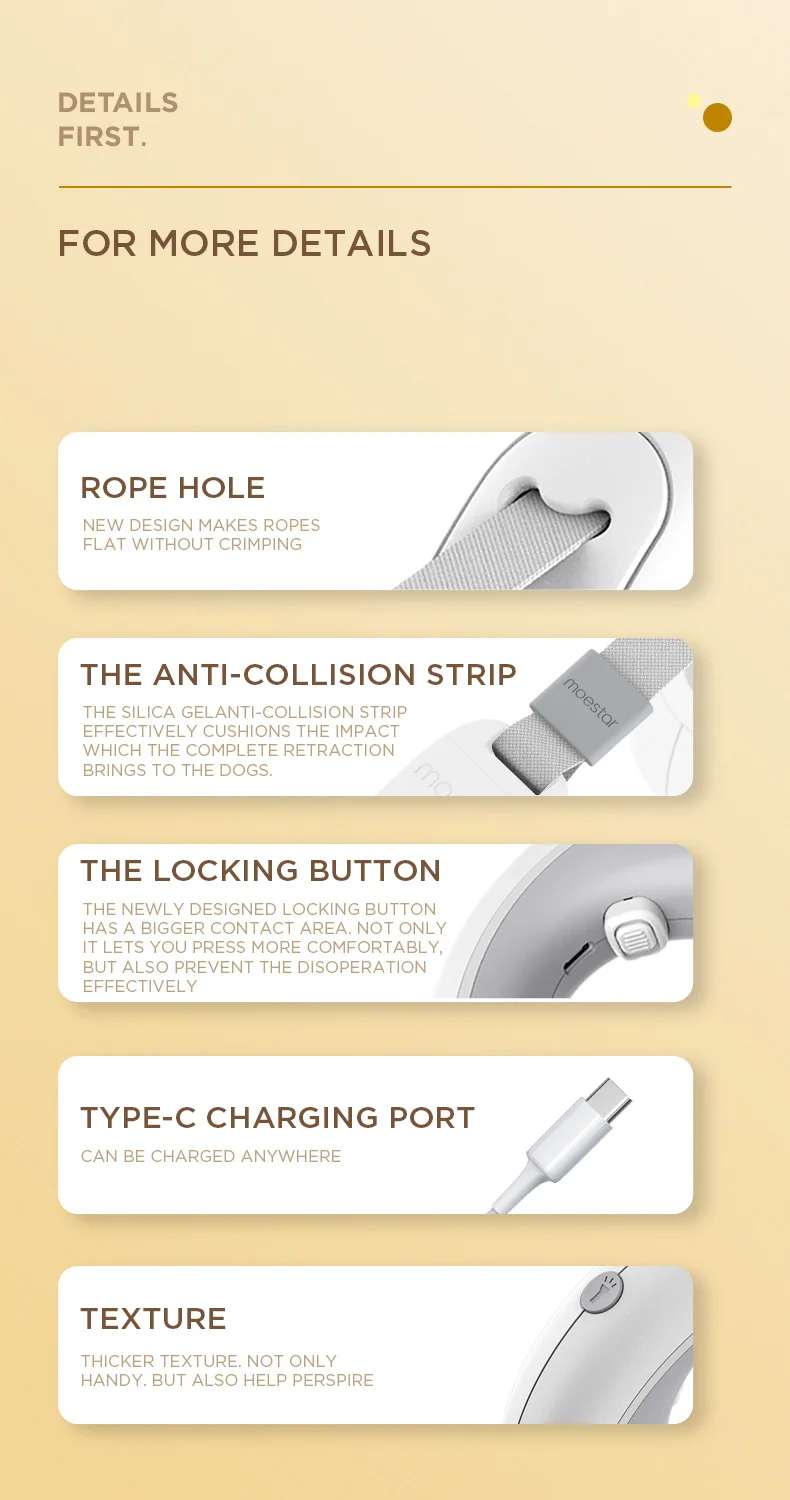 DETAILS FIRST.

FOR MORE DETAILS

ROPE HOLE

NEW DESIGN MAKES ROPES FLAT WITHOUT CRIMPING

THE ANTI-COLLISION STRIP

THE SILICA GELANTI-COLLISION STRIP EFFECTIVELY CUSHIONS THE IMPACT WHICH THE COMPLETE RETRACTION BRINGS TO THE DOGS.

moestar

THE LOCKING BUTTON

THE NEWLY DESIGNED LOCKING BUTTON HAS A BIGGER CONTACT AREA. NOT ONLY IT LETS YOU PRESS MORE COMFORTABLY, BUT ALSO PREVENT THE DISOPERATION EFFECTIVELY

TYPE-C CHARGING PORT

CAN BE CHARGED ANYWHERE

TEXTURE

THICKER TEXTURE. NOT ONLY HANDY. BUT ALSO HELP PERSPIRE