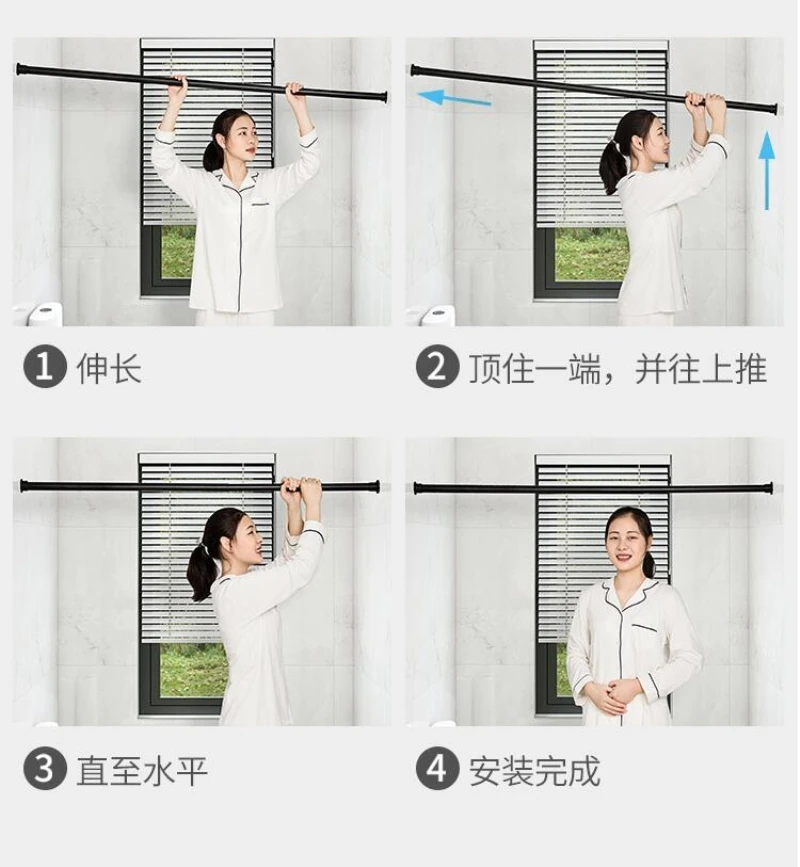 1 伸长

2 顶住一端，并往上推

3 直至水平

4 安装完成