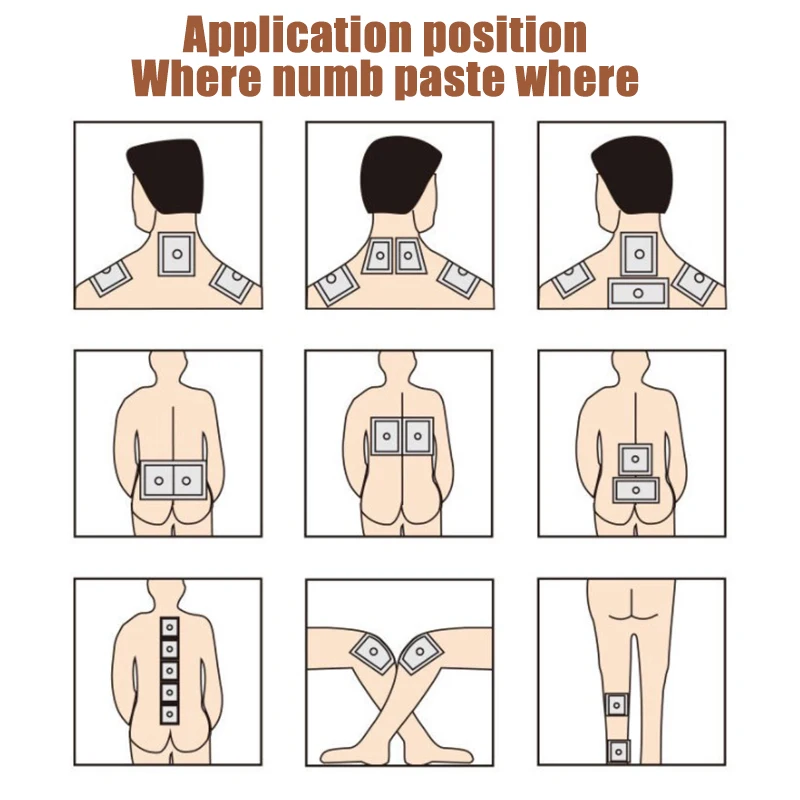 Application position
Where numb paste where