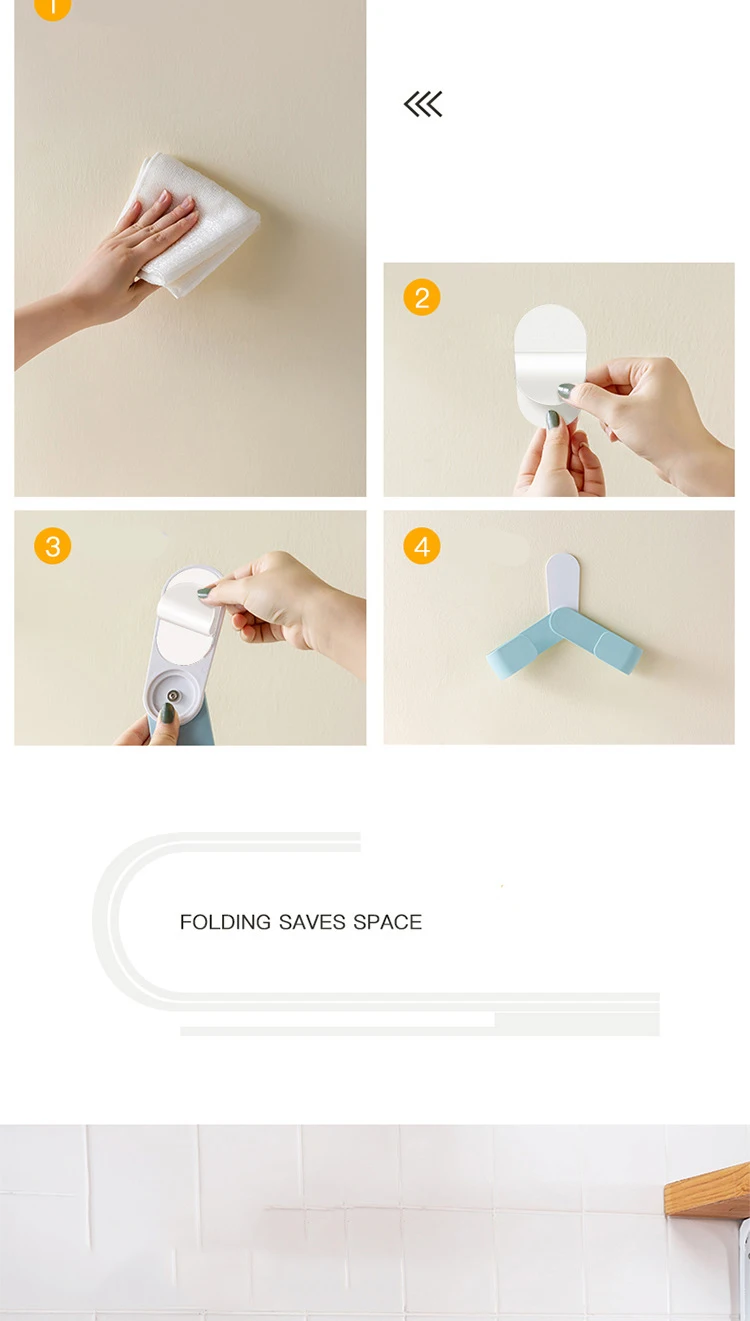 1

2

3

4

FOLDING SAVES SPACE