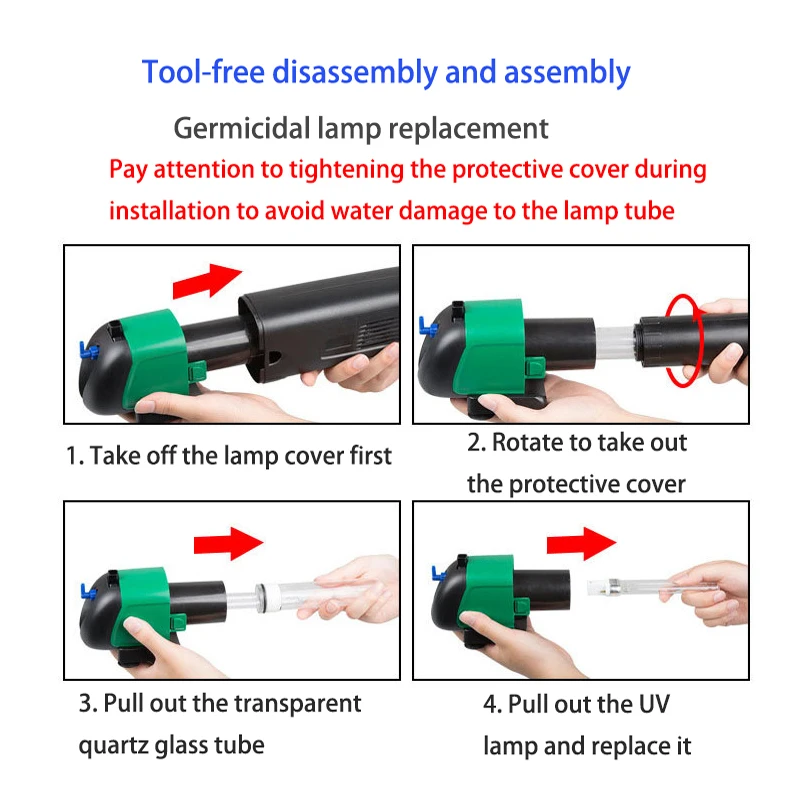 Tool-free disassembly and assembly

Germicidal lamp replacement

Pay attention to tightening the protective cover during installation to avoid water damage to the lamp tube

1. Take off the lamp cover first

2. Rotate to take out the protective cover

3. Pull out the transparent quartz glass tube

4. Pull out the UV lamp and replace it