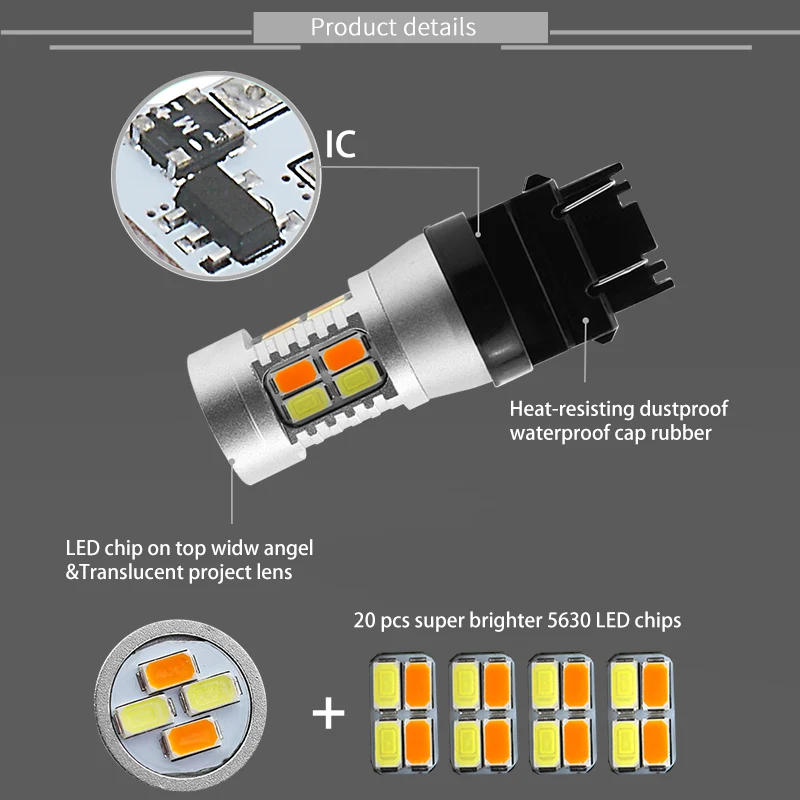 Product details

IC

Heat-resisting dustproof waterproof cap rubber

LED chip on top widw angel &Translucent project lens

20 pcs super brighter 5630 LED chips

+