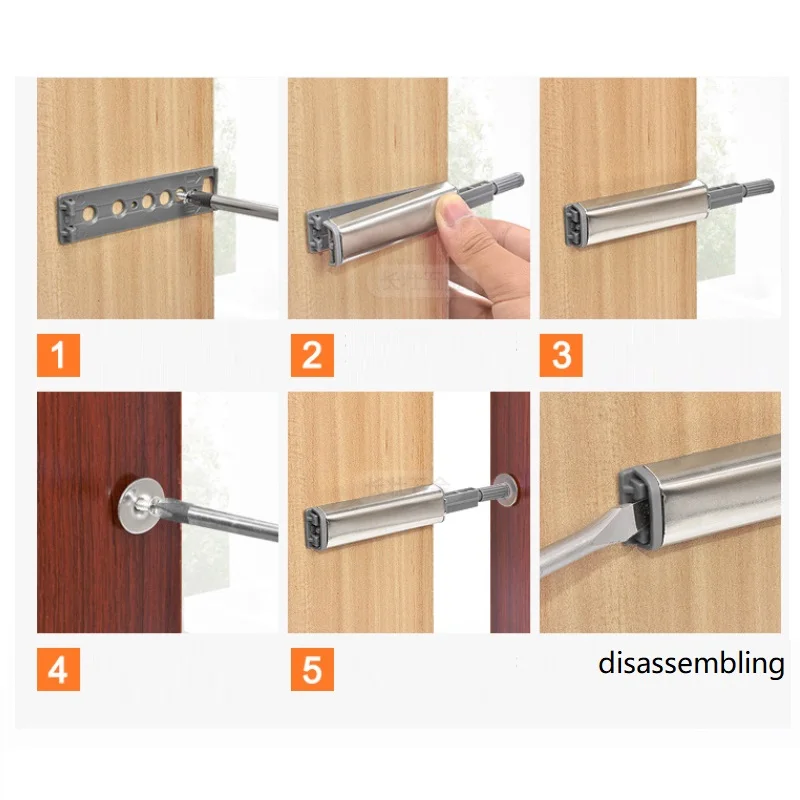 1

2

3

4

5

disassembling