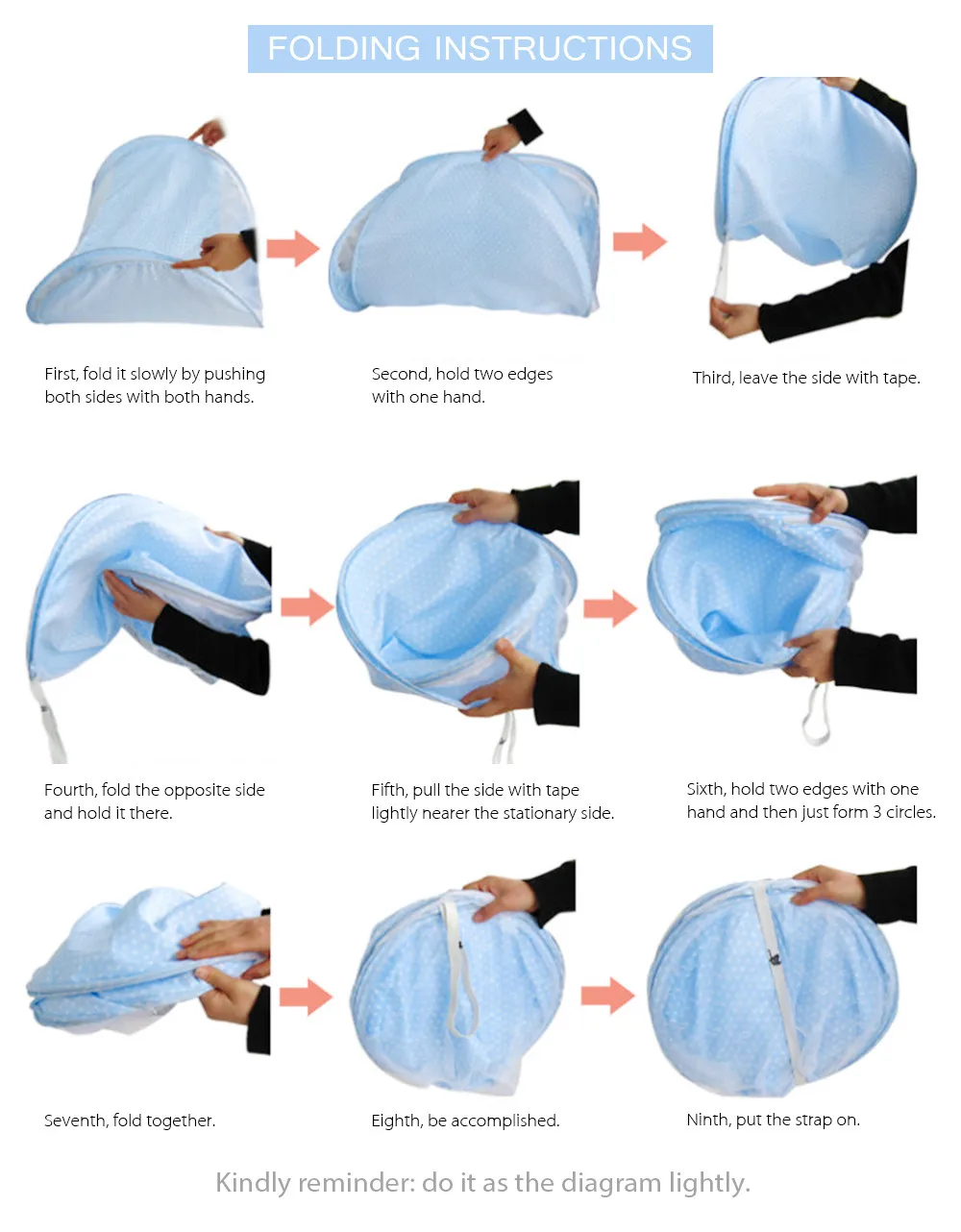 FOLDING INSTRUCTIONS

First, fold it slowly by pushing both sides with both hands.

Second, hold two edges with one hand.

Third, leave the side with tape.

Fourth, fold the opposite side and hold it there.

Fifth, pull the side with tape lightly nearer the stationary side.

Sixth, hold two edges with one hand and then just form 3 circles.

Seventh, fold together.

Eighth, be accomplished.

Ninth, put the strap on.

Kindly reminder: do it as the diagram lightly.