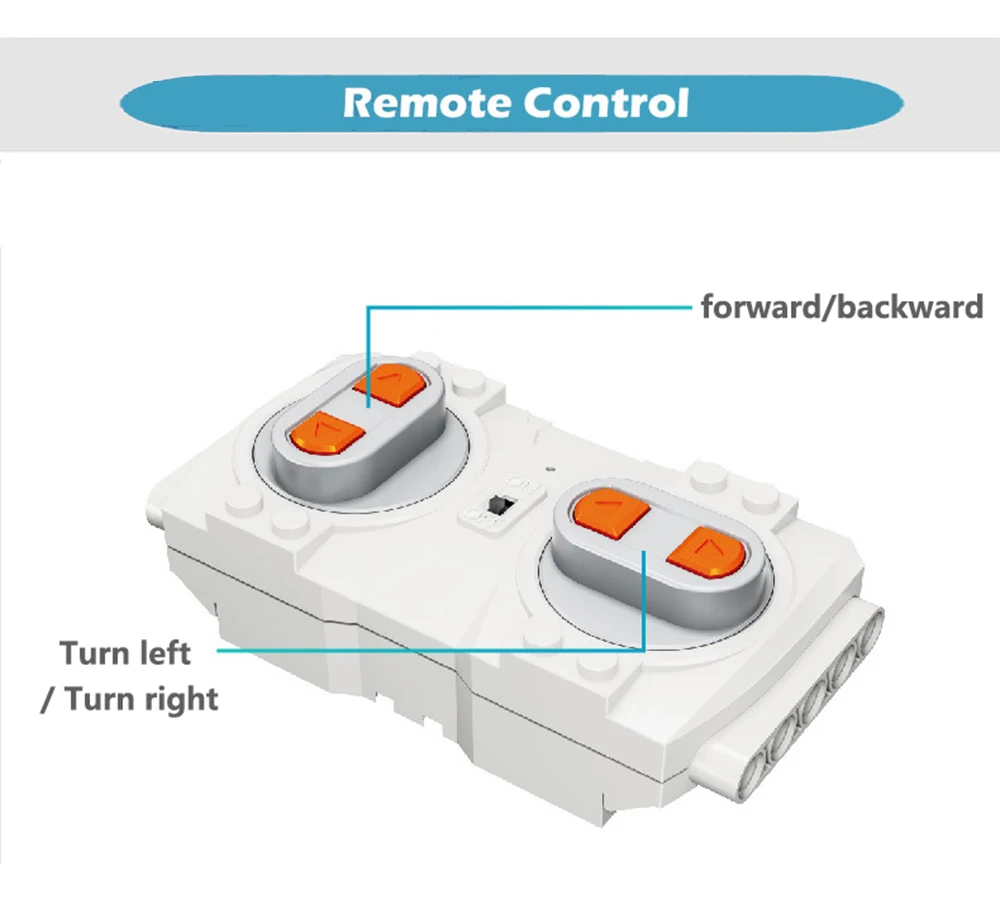 Remote Control

forward/backward

Turn left / Turn right