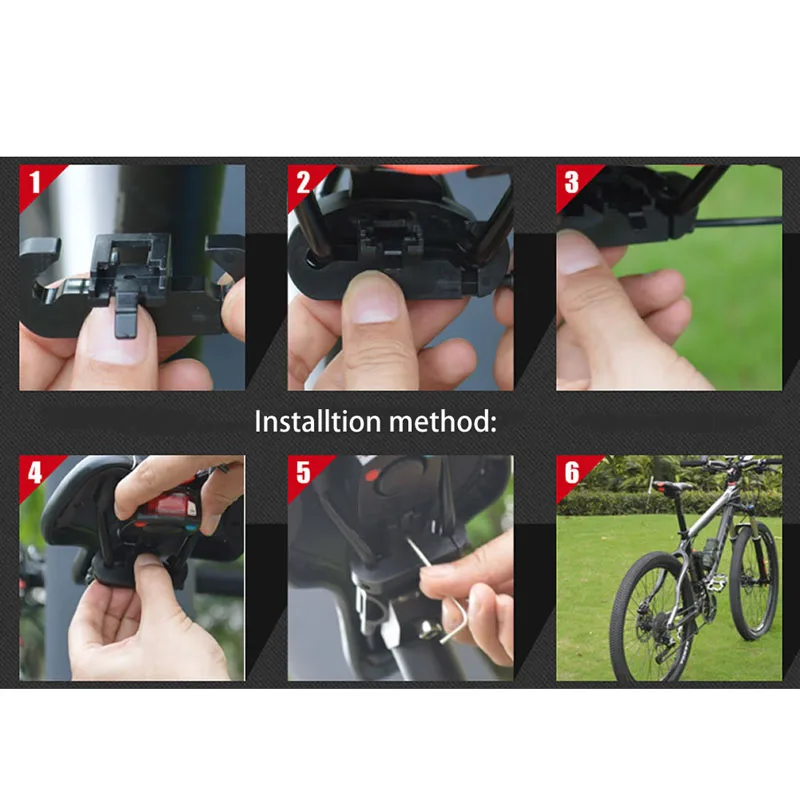 1

2

3

Installtion method:

4

5

6