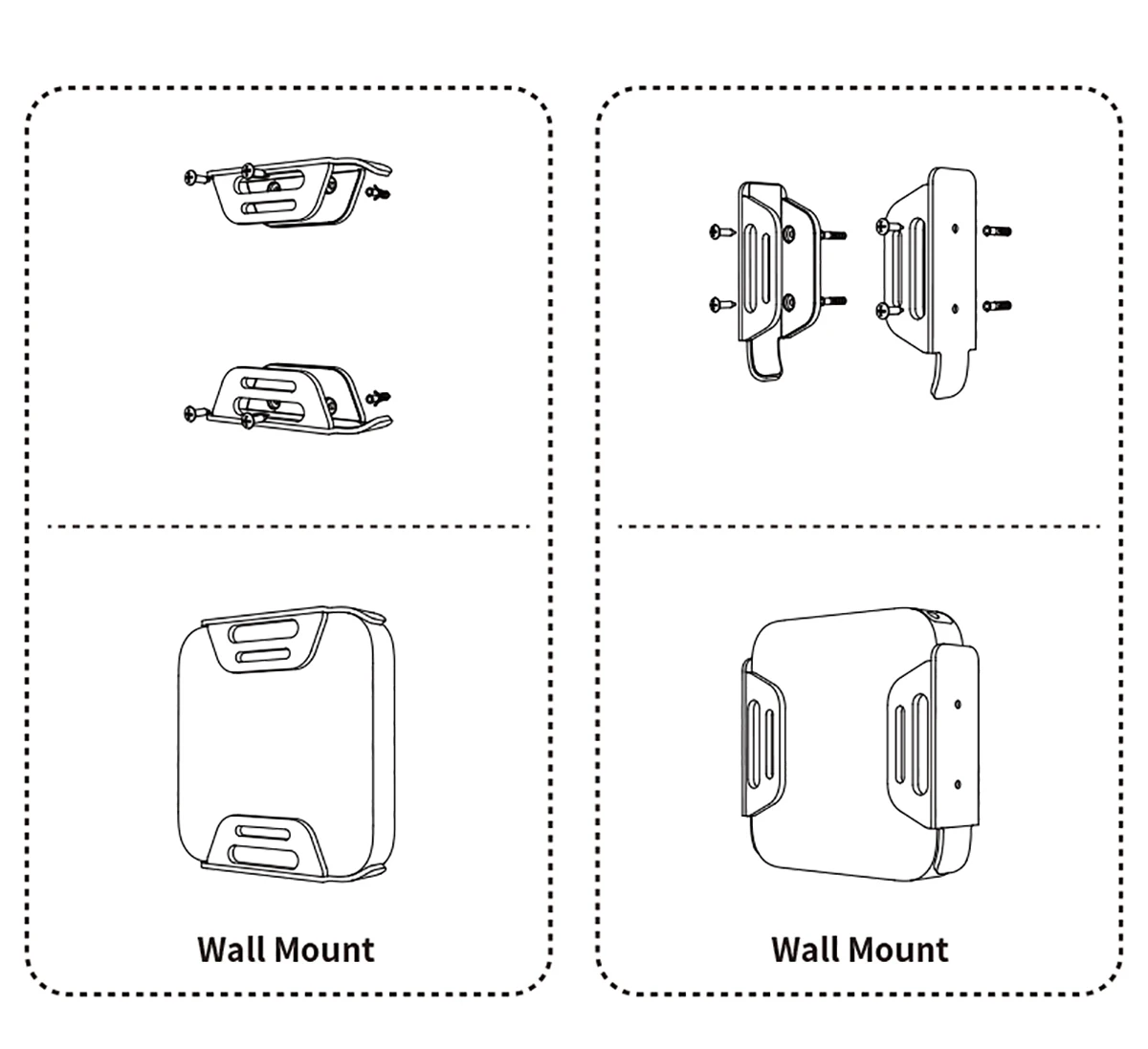 Wall Mount

Wall Mount