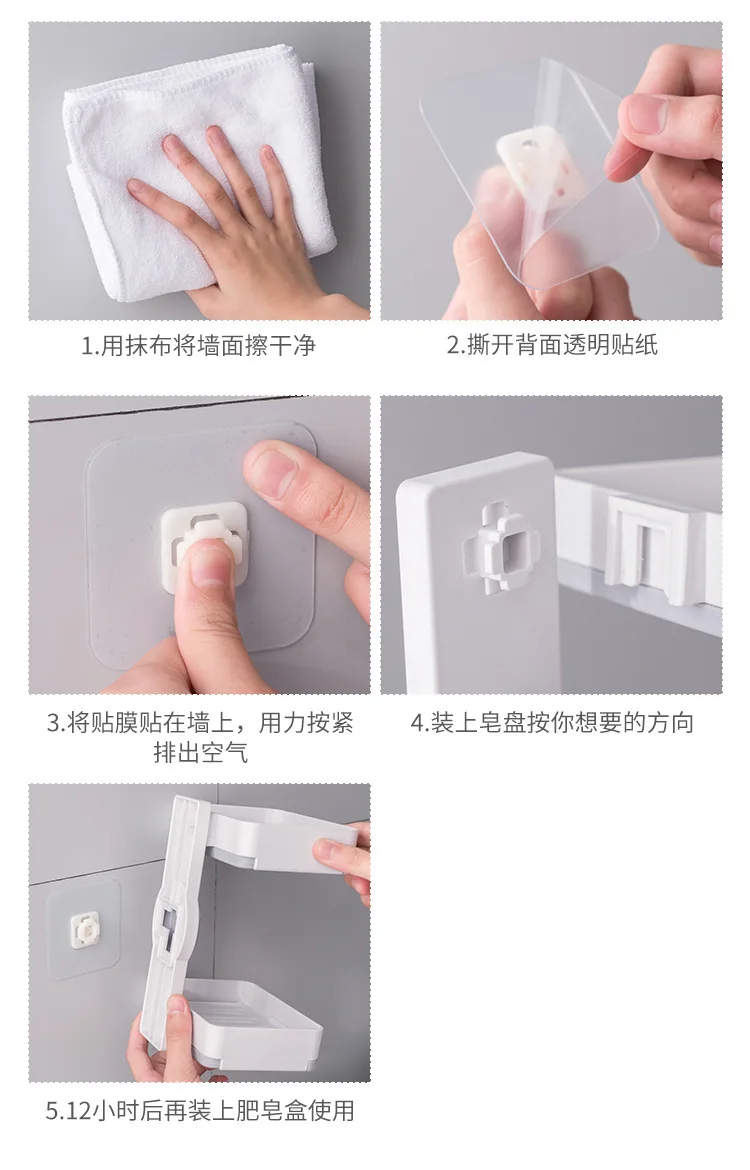 1.用抹布将墙面擦干净

2.撕开背面透明贴纸

3.将贴膜贴在墙上，用力按紧排出空气

4.装上皂盘按你想要的方向

5.12小时后再装上肥皂盒使用