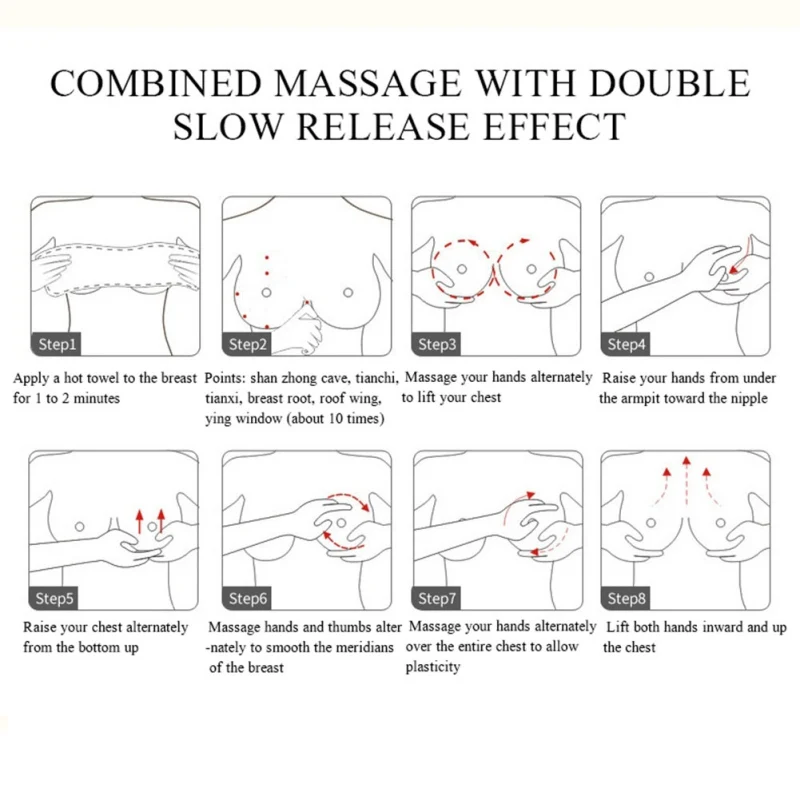 COMBINED MASSAGE WITH DOUBLE SLOW RELEASE EFFECT

Step1

Apply a hot towel to the breast for 1 to 2 minutes

Step2

Points: shan zhong cave, tianchi, tianxi, breast root, roof wing, ying window (about 10 times)

Step3

Massage your hands alternately to lift your chest

Step4

Raise your hands from under the armpit toward the nipple

Step5

Raise your chest alternately from the bottom up

Step6

Massage hands and thumbs alter -nately to smooth the meridians of the breast

Step7

Massage your hands alternately over the entire chest to allow plasticity

Step8

Lift both hands inward and up the chest