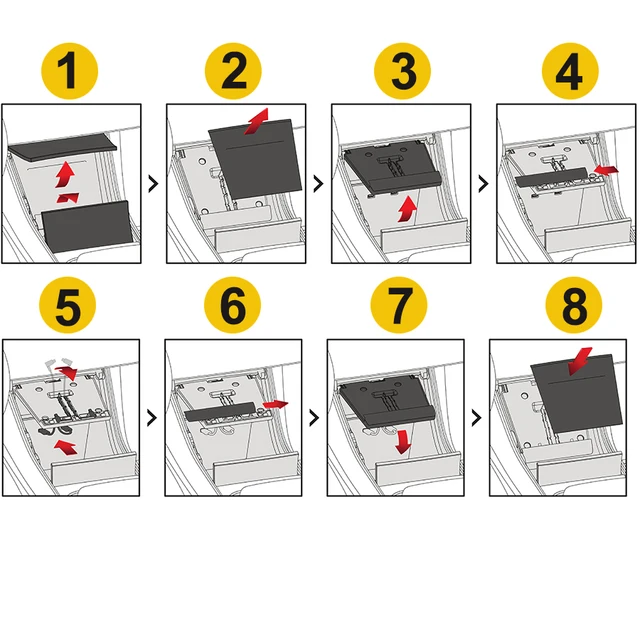 1 2 3 4

5 6 7 8