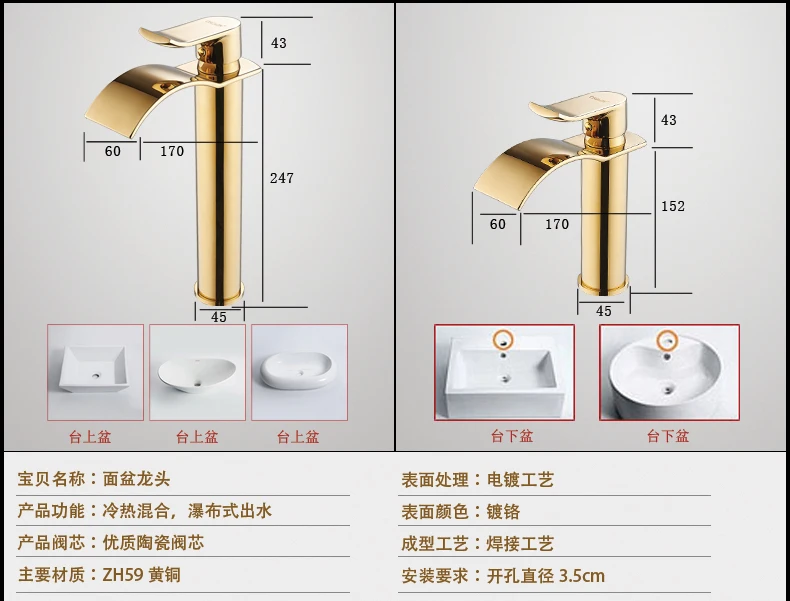 43

60

170

247

45

台上盆

台上盆

台上盆

43

60

170

152

45

台下盆

台下盆

宝贝名称：面盆龙头

产品功能：冷热混合，瀑布式出水

产品阀芯：优质陶瓷阀芯

主要材质：ZH59 黄铜

表面处理：电镀工艺

表面颜色：镀铬

成型工艺：焊接工艺

安装要求：开孔直径 3.5cm