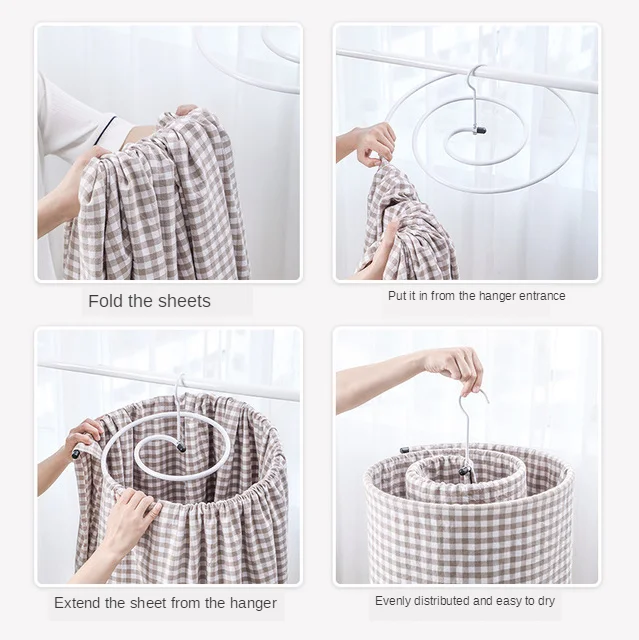 Fold the sheets

Put it in from the hanger entrance

Extend the sheet from the hanger

Evenly distributed and easy to dry