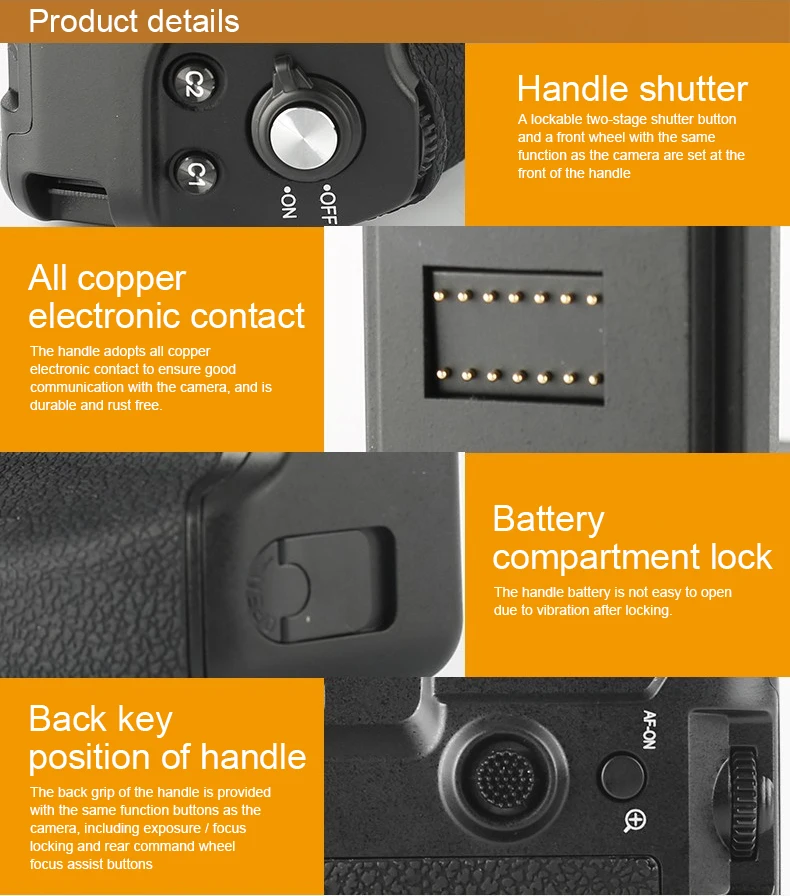 Product details

C2
C1
•ON
•OFF

Handle shutter
A lockable two-stage shutter button and a front wheel with the same function as the camera are set at the front of the handle

All copper electronic contact
The handle adopts all copper electronic contact to ensure good communication with the camera, and is durable and rust free.

Battery compartment lock
The handle battery is not easy to open due to vibration after locking.

Back key position of handle
The back grip of the handle is provided with the same function buttons as the camera, including exposure / focus locking and rear command wheel focus assist buttons

AF-ON