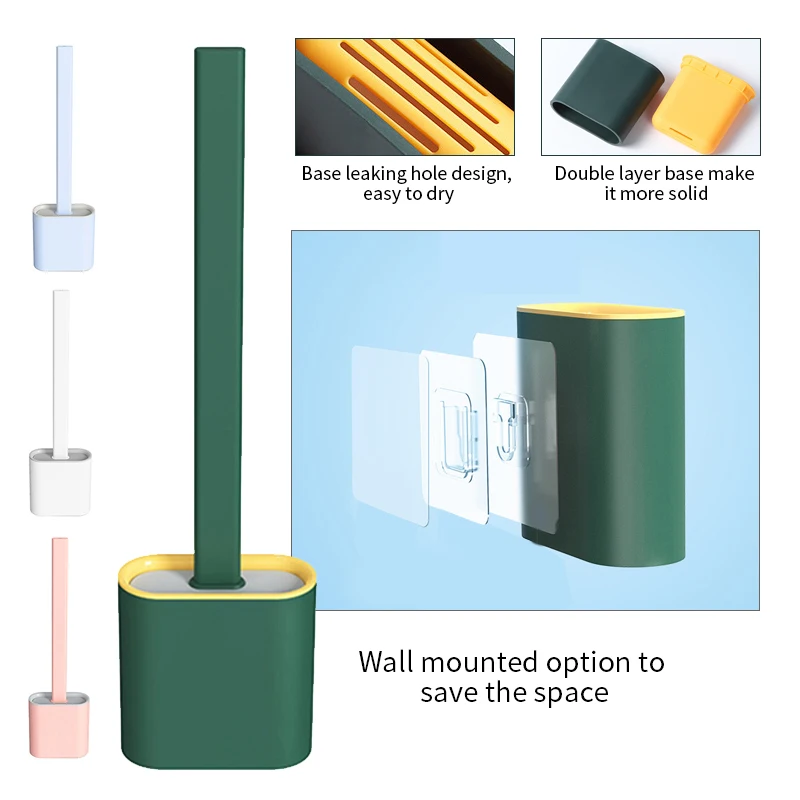 Base leaking hole design, easy to dry

Double layer base make it more solid

Wall mounted option to save the space