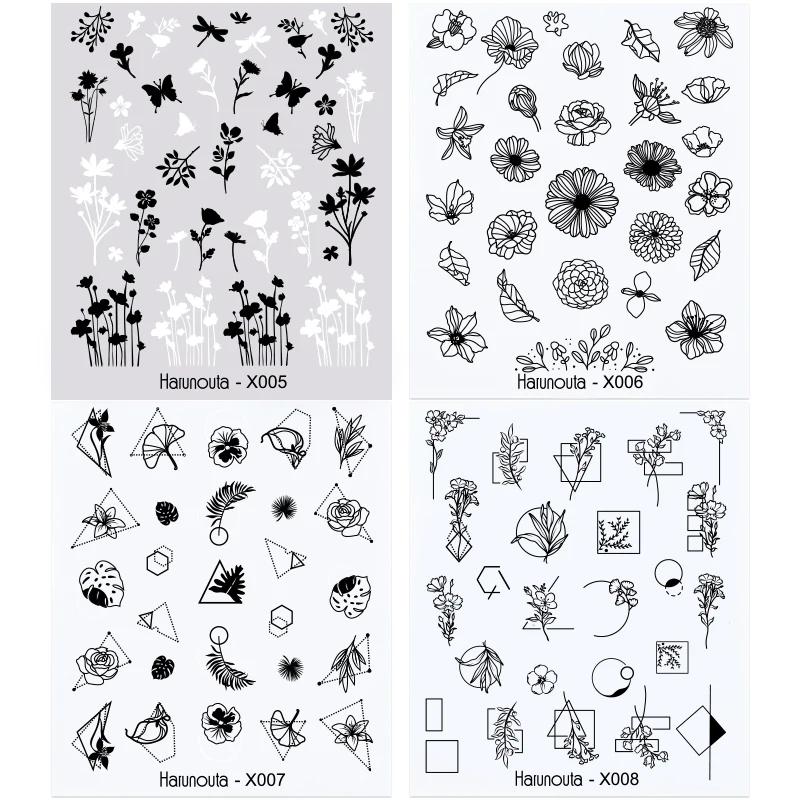 Harunouta - X005

Harunouta - X006

Harunouta - X007

Harunouta - X008