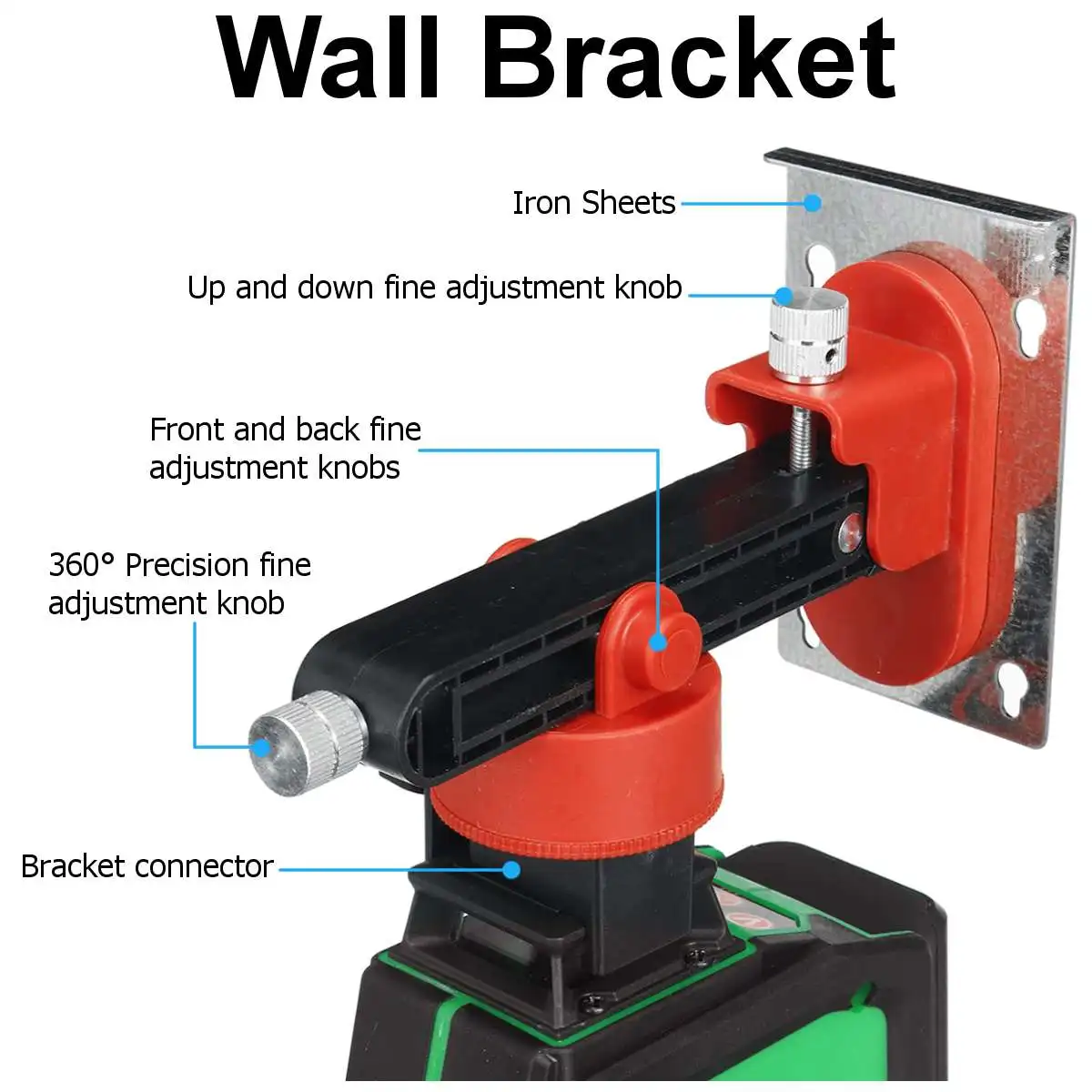 Wall Bracket

Iron Sheets

Up and down fine adjustment knob

Front and back fine adjustment knobs

360° Precision fine adjustment knob

Bracket connector