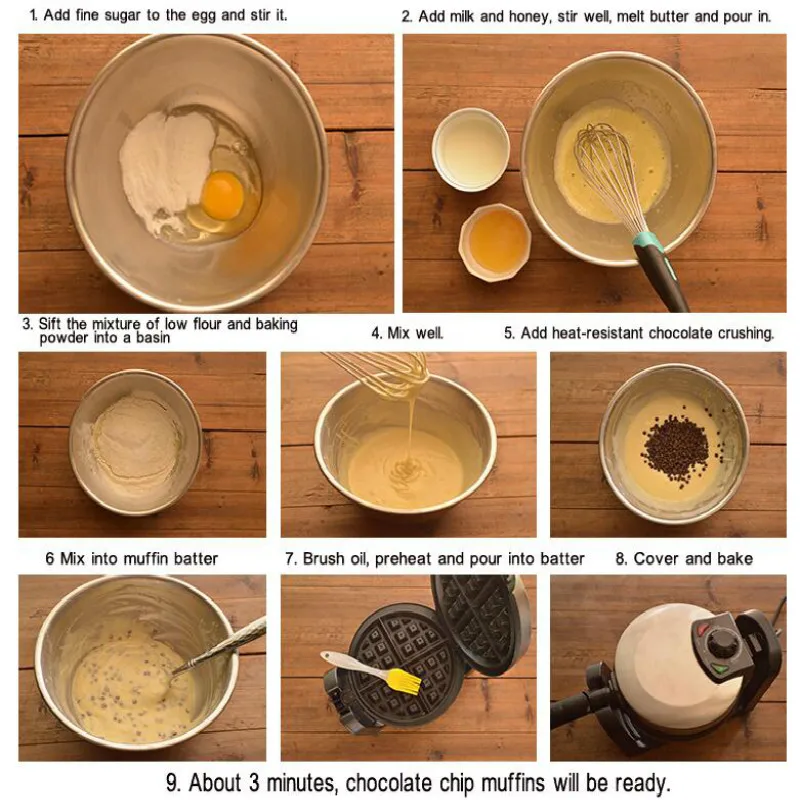 1. Add fine sugar to the egg and stir it.

2. Add milk and honey, stir well, melt butter and pour in.

3. Sift the mixture of low flour and baking powder into a basin

4. Mix well.

5. Add heat-resistant chocolate crushing.

6 Mix into muffin batter

7. Brush oil, preheat and pour into batter

8. Cover and bake

9. About 3 minutes, chocolate chip muffins will be ready.