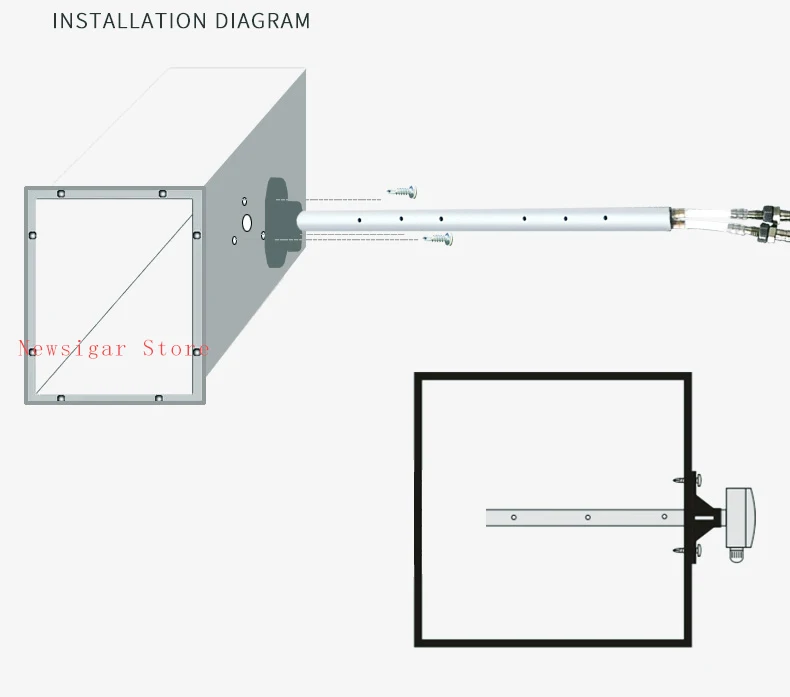 INSTALLATION DIAGRAM

Newsigar Store