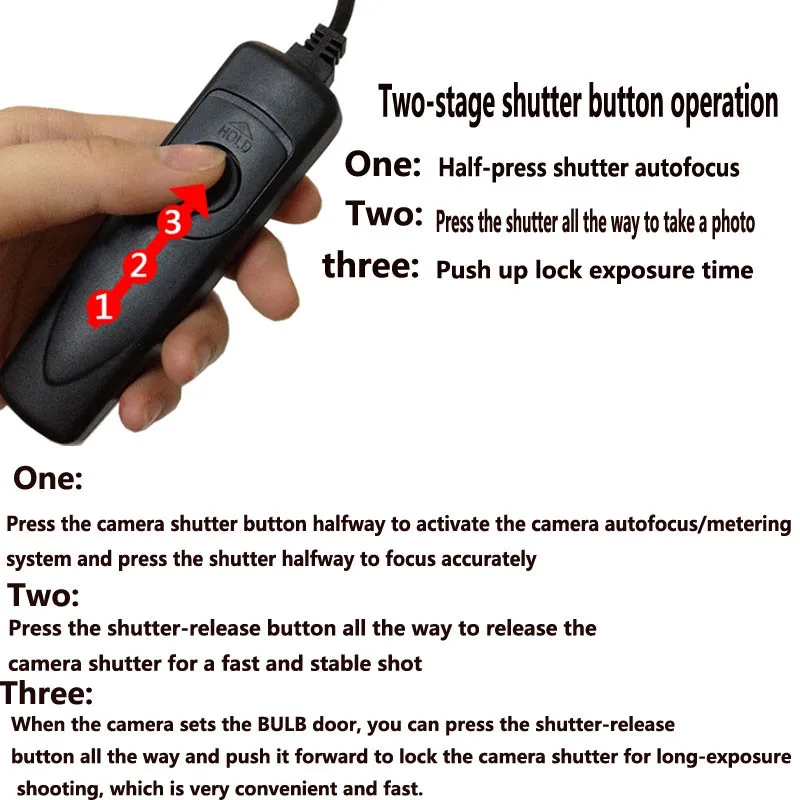 HOLD

3

2

1

Two-stage shutter button operation

One: Half-press shutter autofocus

Two: Press the shutter all the way to take a photo

three: Push up lock exposure time

One:

Press the camera shutter button halfway to activate the camera autofocus/metering system and press the shutter halfway to focus accurately

Two:

Press the shutter-release button all the way to release the camera shutter for a fast and stable shot

Three:

When the camera sets the BULB door, you can press the shutter-release button all the way and push it forward to lock the camera shutter for long-exposure shooting, which is very convenient and fast.