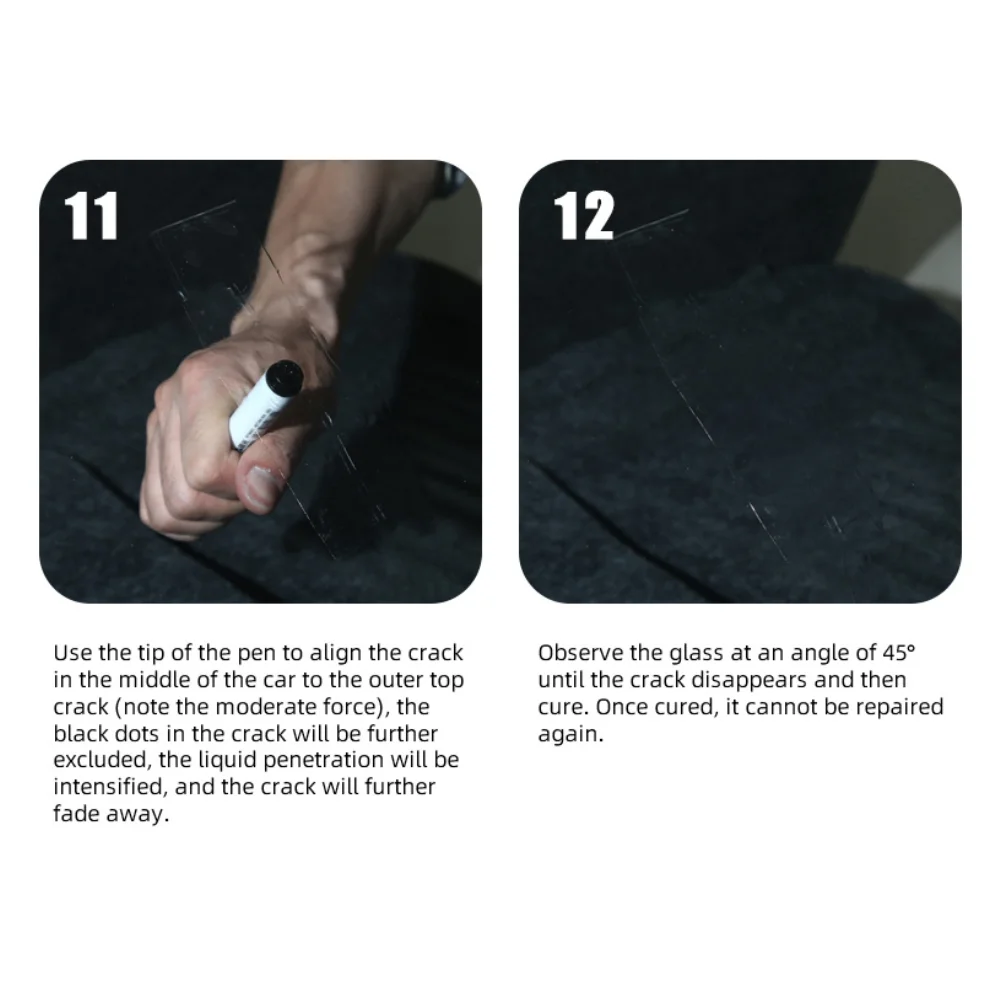 11

Use the tip of the pen to align the crack in the middle of the car to the outer top crack (note the moderate force), the black dots in the crack will be further excluded, the liquid penetration will be intensified, and the crack will further fade away.

12

Observe the glass at an angle of 45° until the crack disappears and then cure. Once cured, it cannot be repaired again.