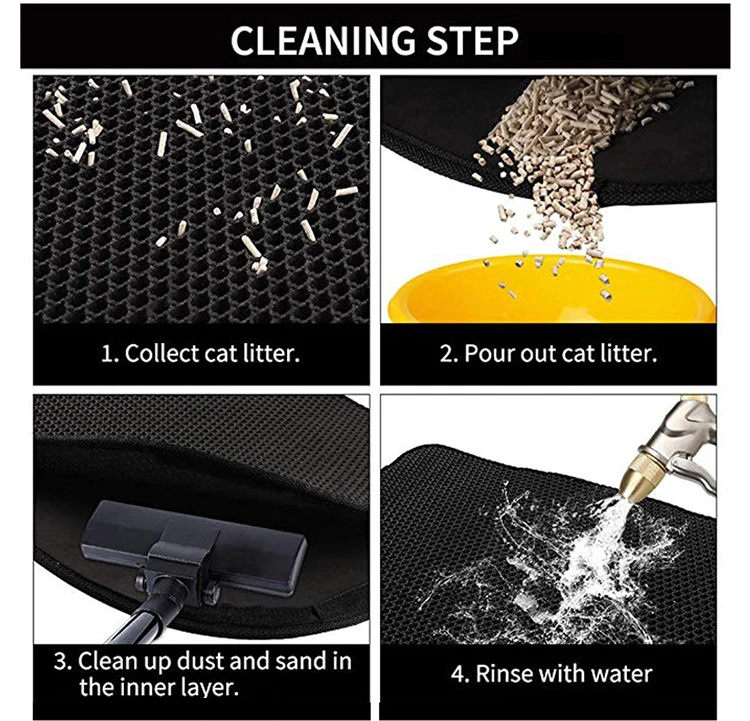 CLEANING STEP

1. Collect cat litter.

2. Pour out cat litter.

3. Clean up dust and sand in the inner layer.

4. Rinse with water