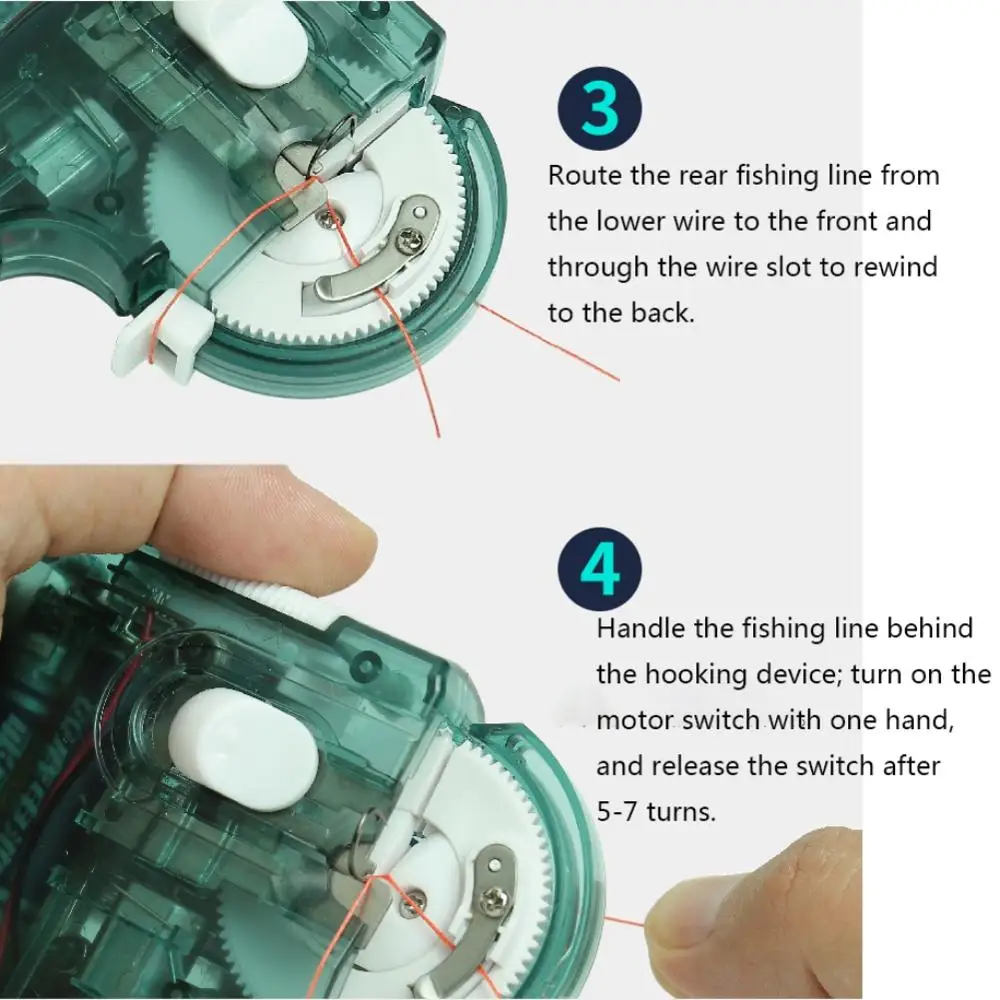 3

Route the rear fishing line from the lower wire to the front and through the wire slot to rewind to the back.

4

Handle the fishing line behind the hooking device; turn on the motor switch with one hand, and release the switch after 5-7 turns.