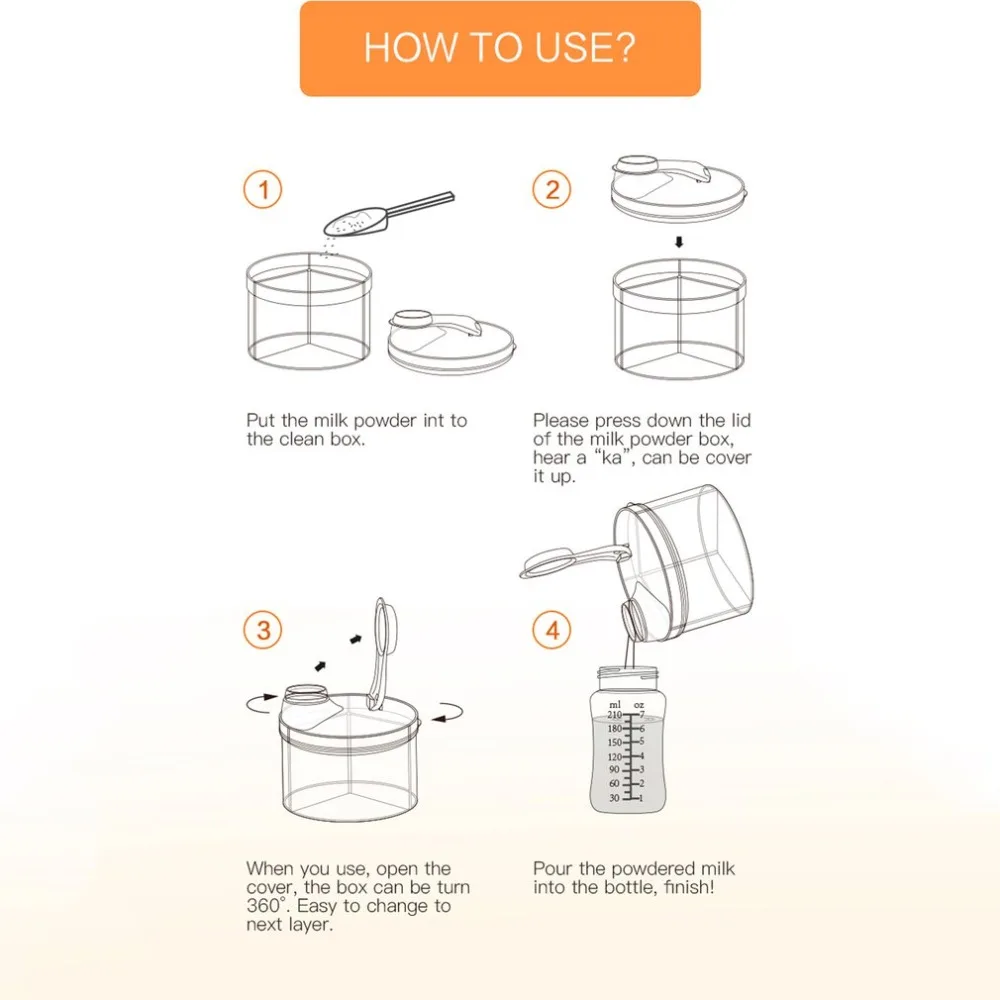 HOW TO USE?

1

Put the milk powder int to the clean box.

2

Please press down the lid of the milk powder box, hear a "ka", can be cover it up.

3

When you use, open the cover, the box can be turn 360°. Easy to change to next layer.

4

ml oz
210 7
180 6
150 5
120 4
90 3
60 2
30 1

Pour the powdered milk into the bottle, finish!