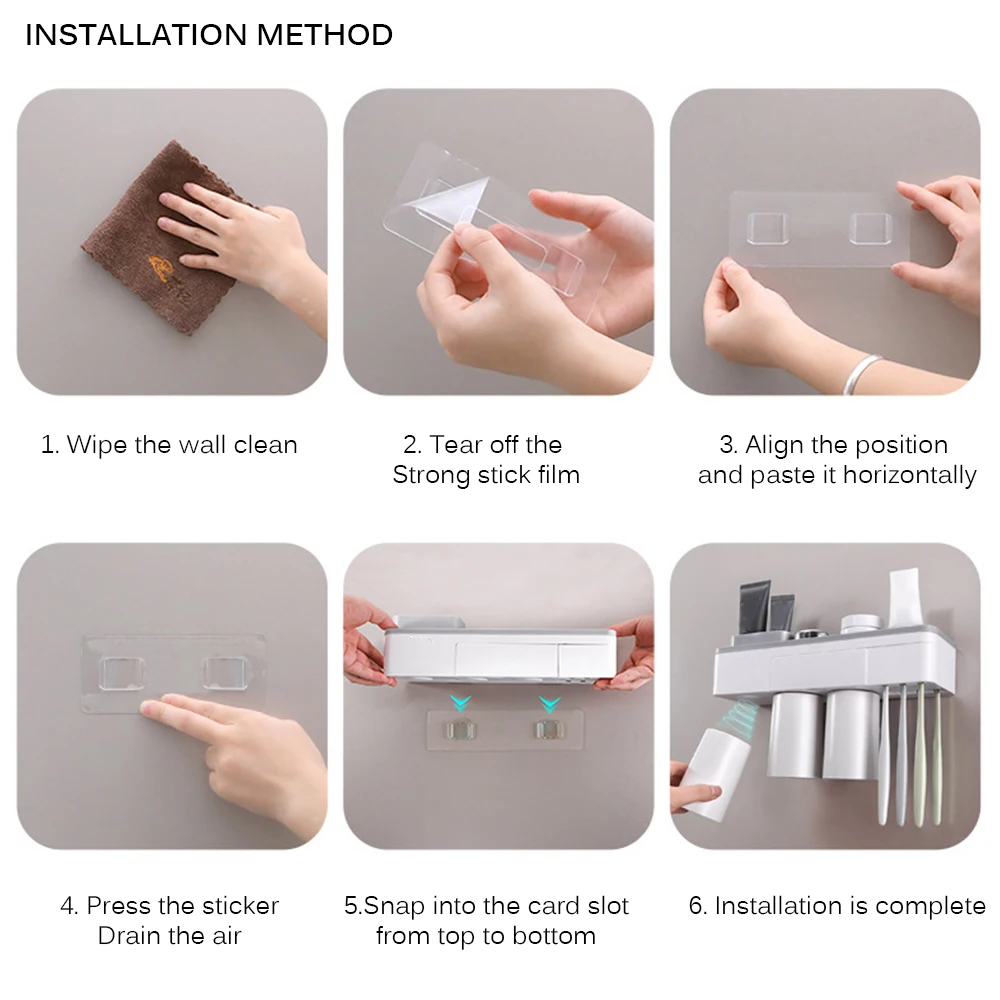 INSTALLATION METHOD

1. Wipe the wall clean

2. Tear off the Strong stick film

3. Align the position and paste it horizontally

4. Press the sticker Drain the air

5.Snap into the card slot from top to bottom

6. Installation is complete