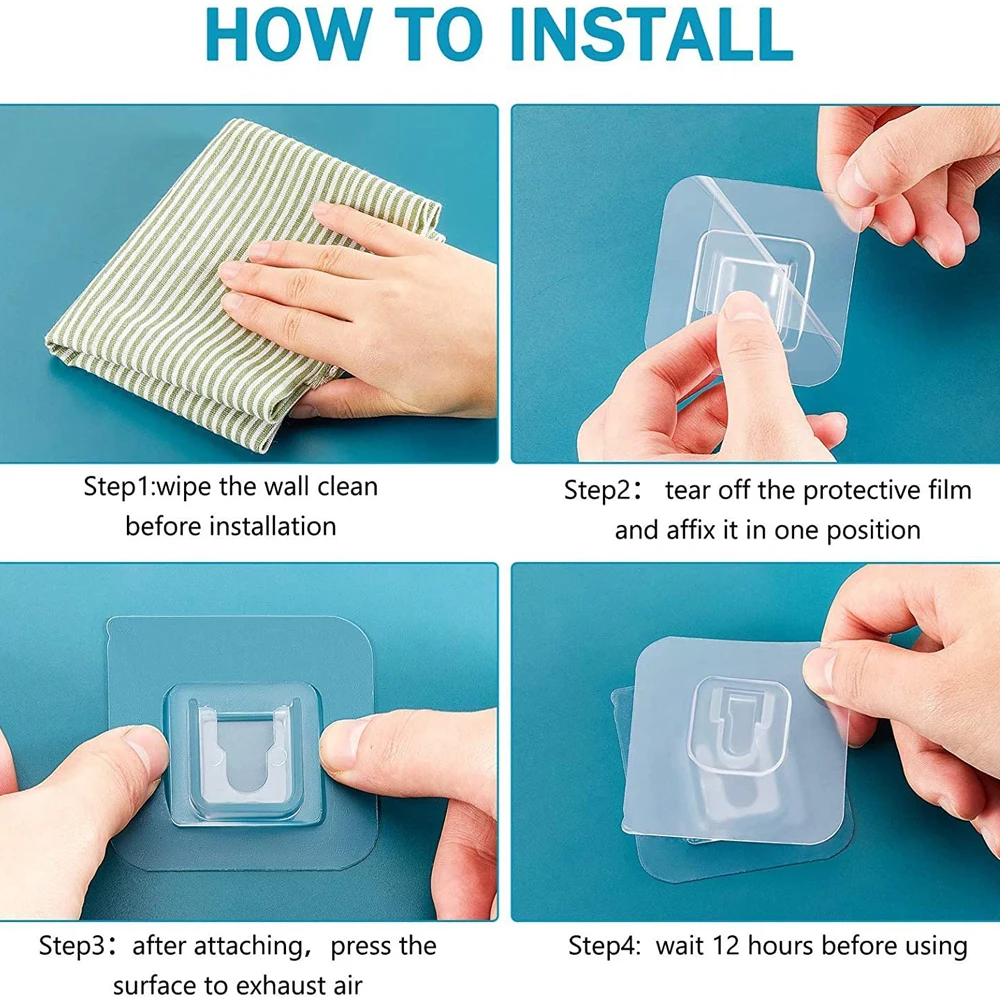 HOW TO INSTALL

Step1:wipe the wall clean before installation

Step2： tear off the protective film and affix it in one position

Step3：after attaching，press the surface to exhaust air

Step4: wait 12 hours before using