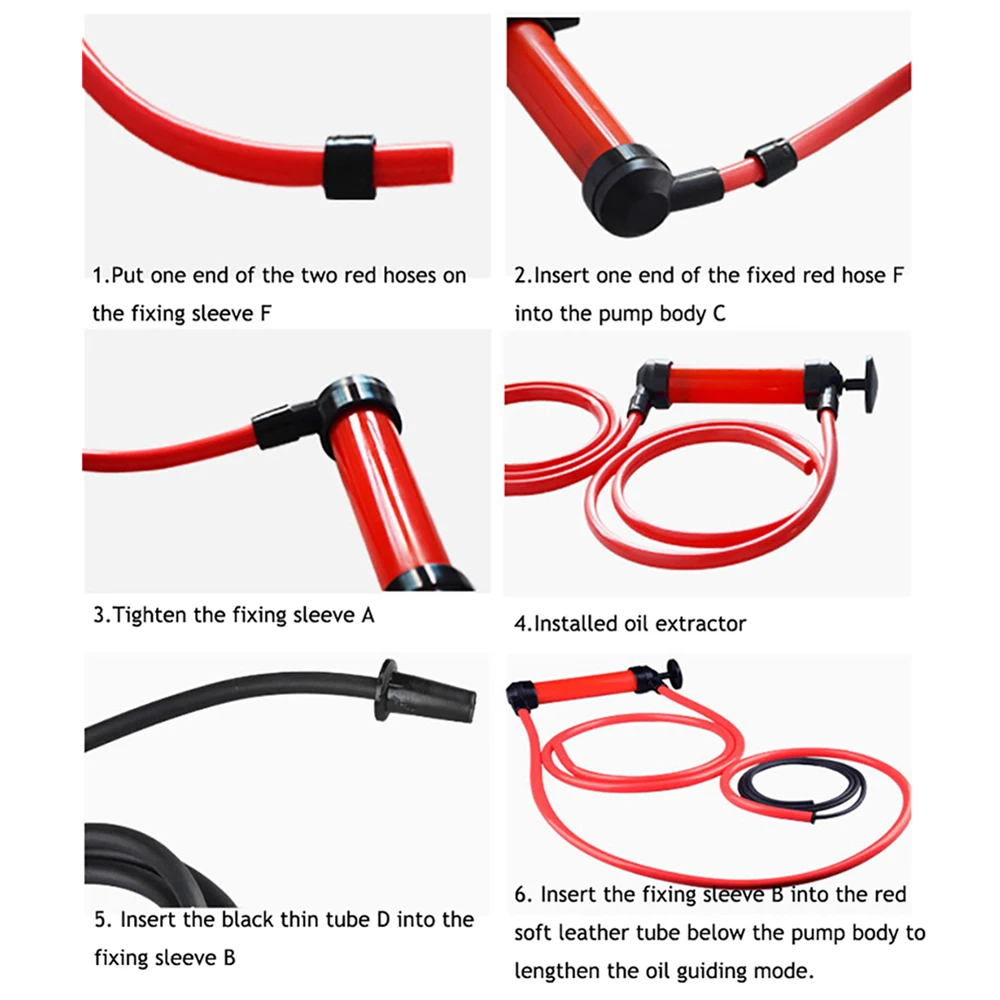 1.Put one end of the two red hoses on the fixing sleeve F

2.Insert one end of the fixed red hose F into the pump body C

3.Tighten the fixing sleeve A

4.Installed oil extractor

5. Insert the black thin tube D into the fixing sleeve B

6. Insert the fixing sleeve B into the red soft leather tube below the pump body to lengthen the oil guiding mode.