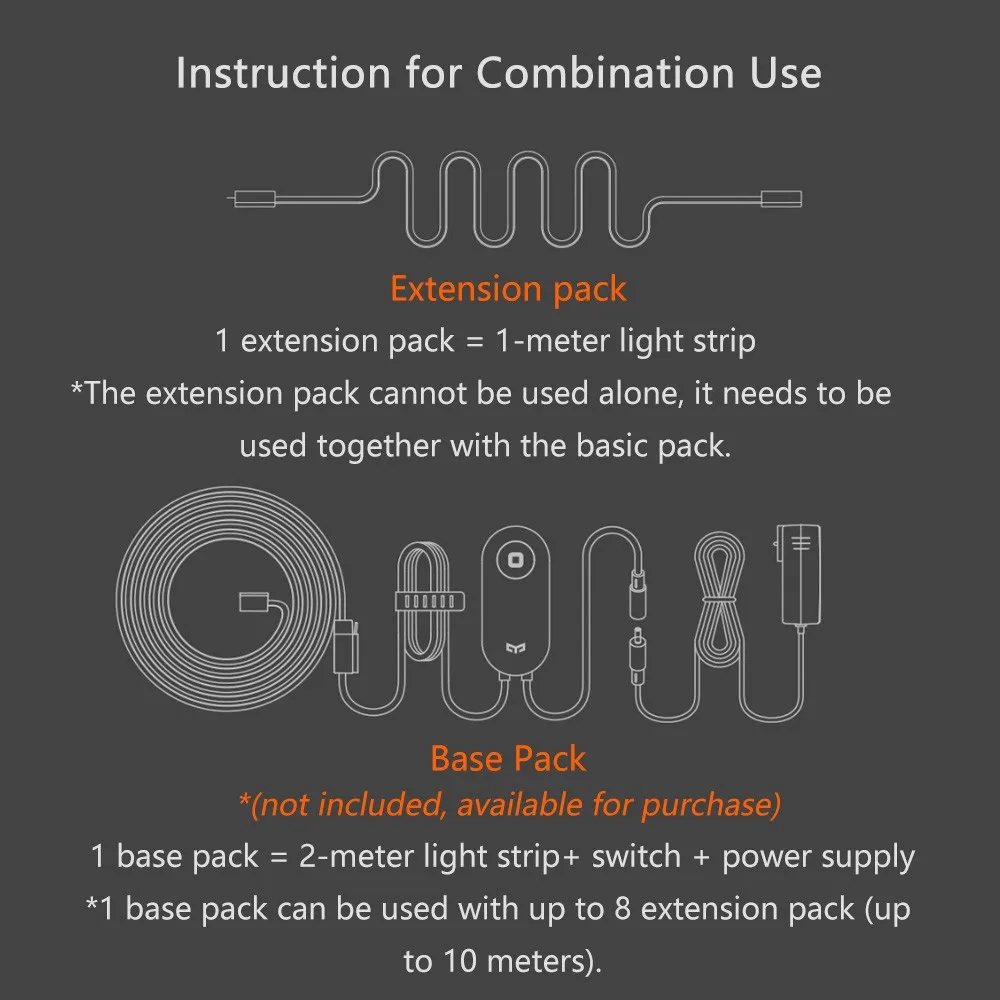 Instruction for Combination Use

Extension pack

1 extension pack = 1-meter light strip

*The extension pack cannot be used alone, it needs to be used together with the basic pack.

Base Pack

*(not included, available for purchase)

1 base pack = 2-meter light strip+ switch + power supply

*1 base pack can be used with up to 8 extension pack (up to 10 meters).