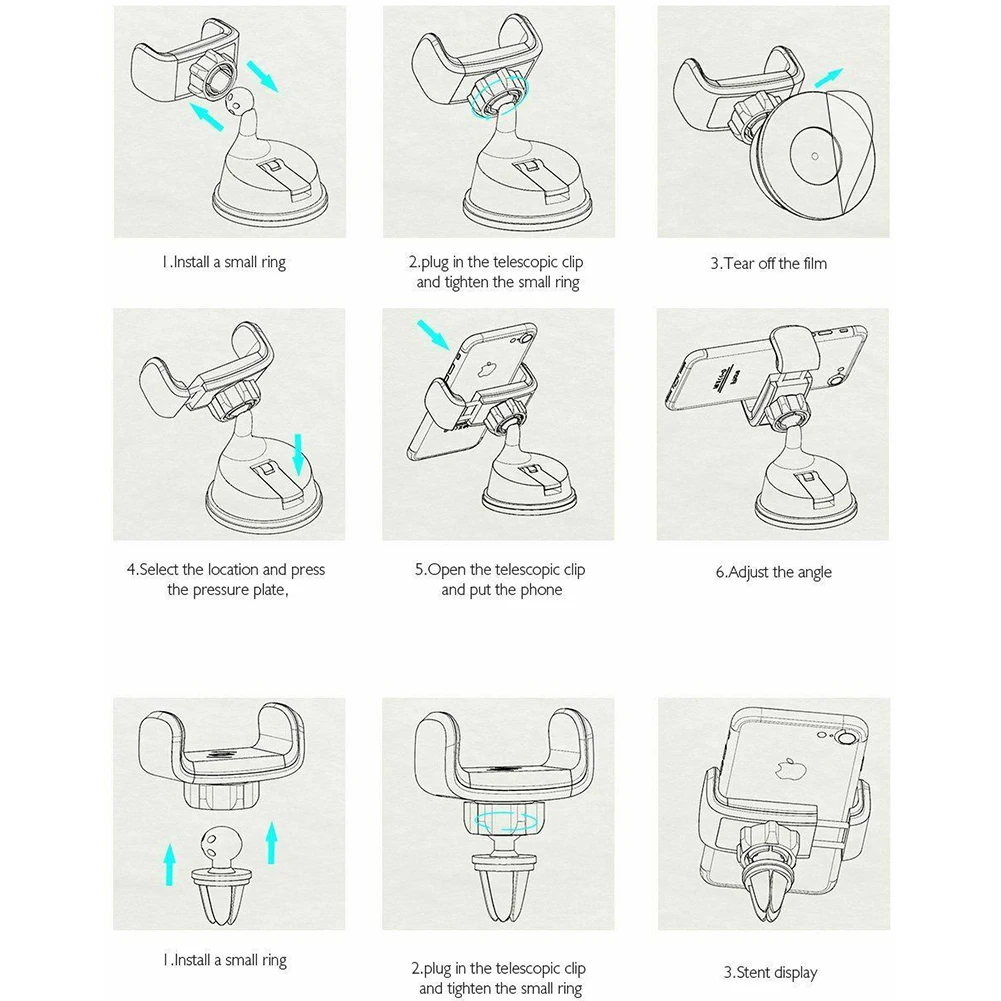 1.Install a small ring

2.plug in the telescopic clip and tighten the small ring

3.Tear off the film

4.Select the location and press the pressure plate,

5.Open the telescopic clip and put the phone

6.Adjust the angle

1.Install a small ring

2.plug in the telescopic clip and tighten the small ring

3.Stent display