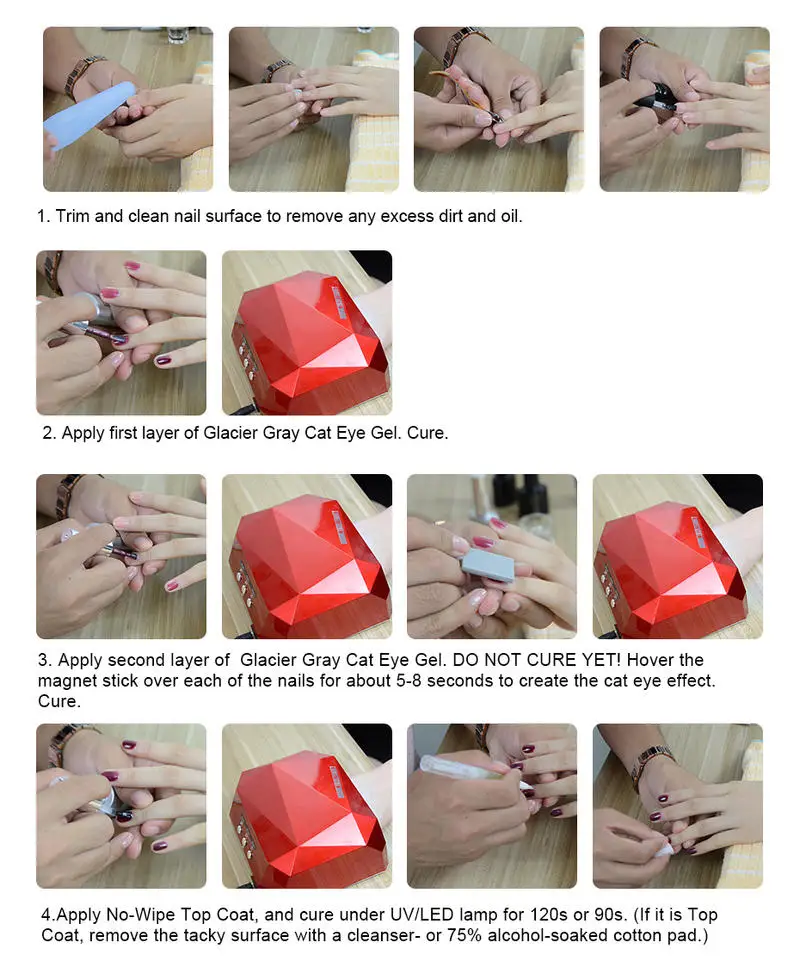 1. Trim and clean nail surface to remove any excess dirt and oil.

2. Apply first layer of Glacier Gray Cat Eye Gel. Cure.

3. Apply second layer of  Glacier Gray Cat Eye Gel. DO NOT CURE YET! Hover the magnet stick over each of the nails for about 5-8 seconds to create the cat eye effect. Cure.

4.Apply No-Wipe Top Coat, and cure under UV/LED lamp for 120s or 90s. (If it is Top Coat, remove the tacky surface with a cleanser- or 75% alcohol-soaked cotton pad.)