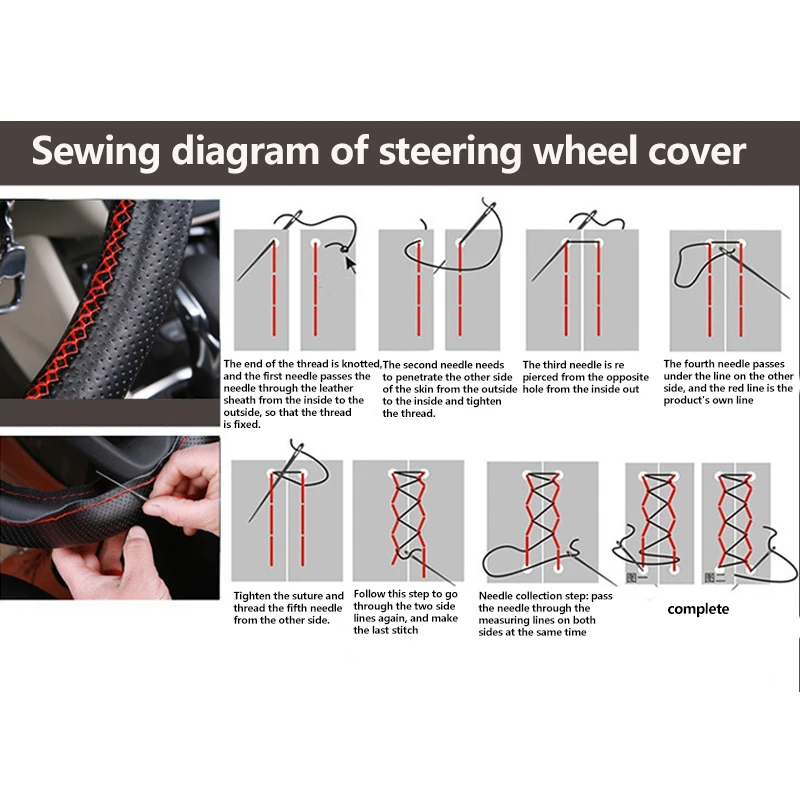 Sewing diagram of steering wheel cover

The end of the thread is knotted, and the first needle passes the needle through the leather sheath from the inside to the outside, so that the thread is fixed.

The second needle needs to penetrate the other side of the skin from the outside to the inside and tighten the thread.

The third needle is re pierced from the opposite hole from the inside out

The fourth needle passes under the line on the other side, and the red line is the product's own line

Tighten the suture and thread the fifth needle from the other side.

Follow this step to go through the two side lines again, and make the last stitch

Needle collection step: pass the needle through the measuring lines on both sides at the same time

complete