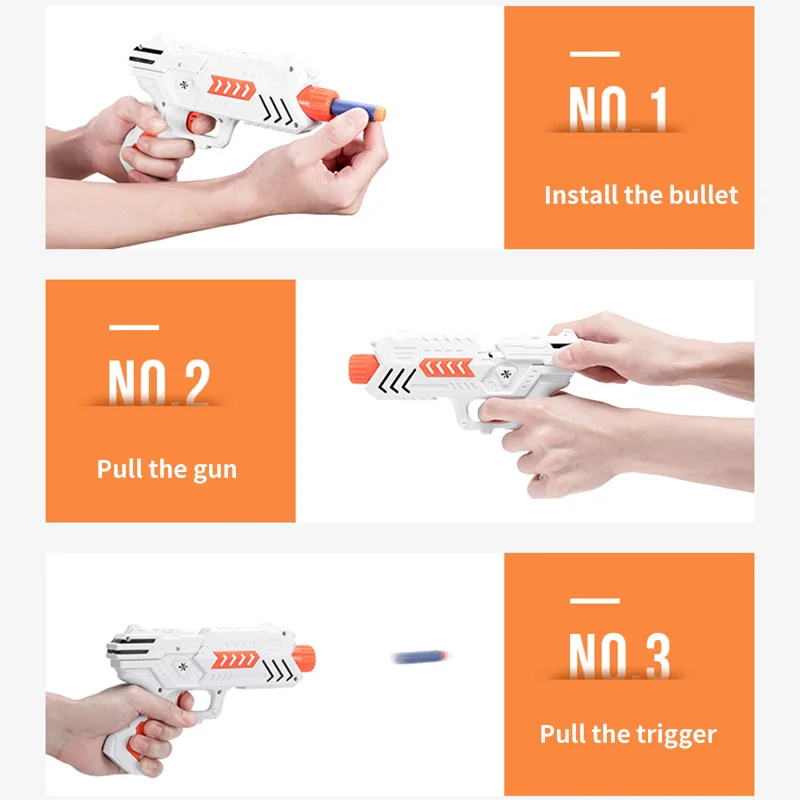 NO.1

Install the bullet

NO.2

Pull the gun

NO.3

Pull the trigger