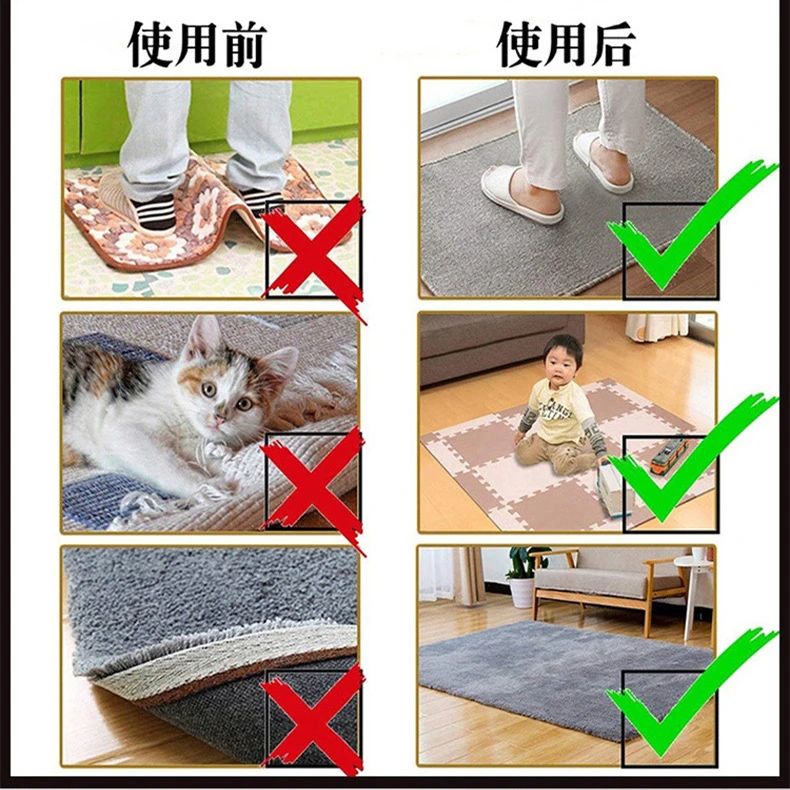 使用前

使用后