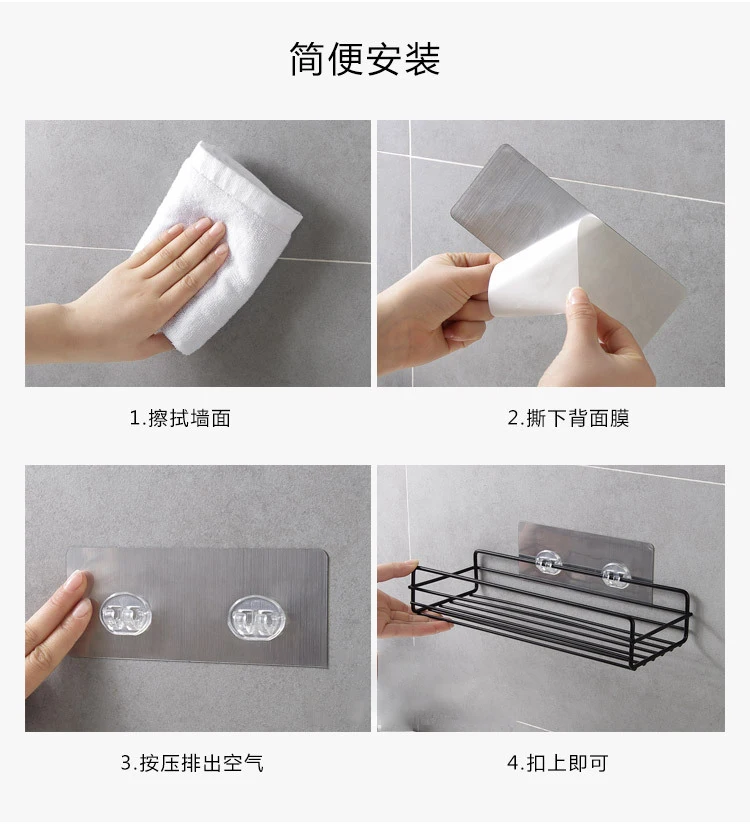 简便安装

1.擦拭墙面

2.撕下背面膜

3.按压排出空气

4.扣上即可