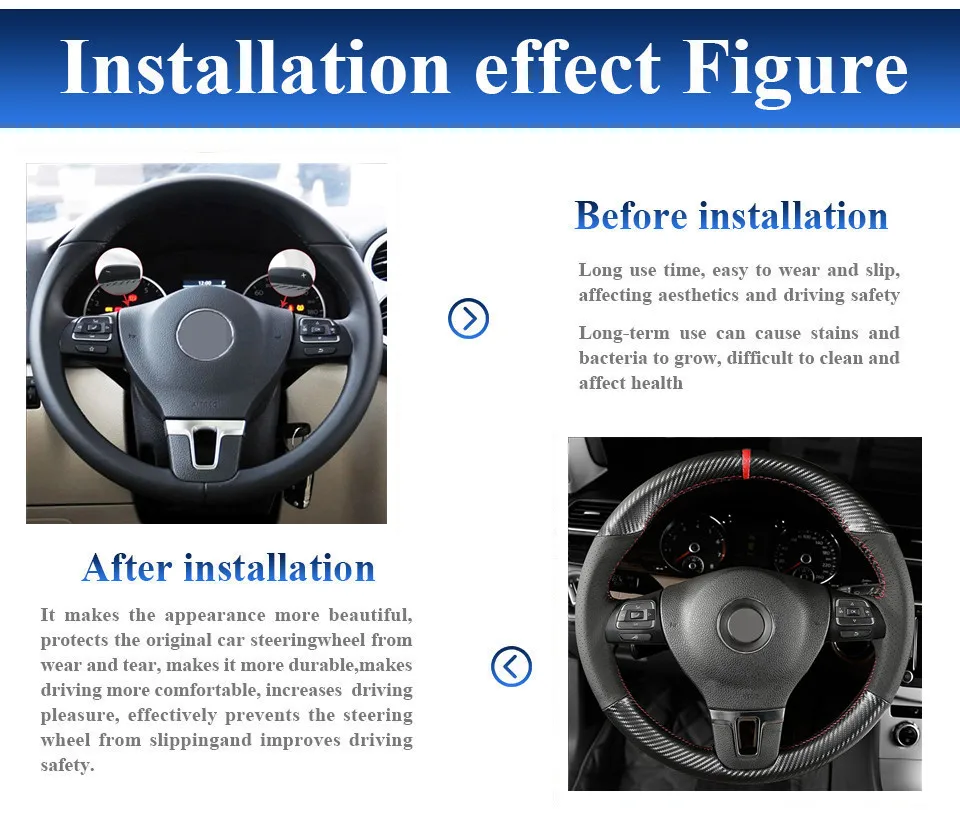 Installation effect Figure

Before installation

Long use time, easy to wear and slip, affecting aesthetics and driving safety

Long-term use can cause stains and bacteria to grow, difficult to clean and affect health

After installation

It makes the appearance more beautiful, protects the original car steeringwheel from wear and tear, makes it more durable,makes driving more comfortable, increases driving pleasure, effectively prevents the steering wheel from slippingand improves driving safety.