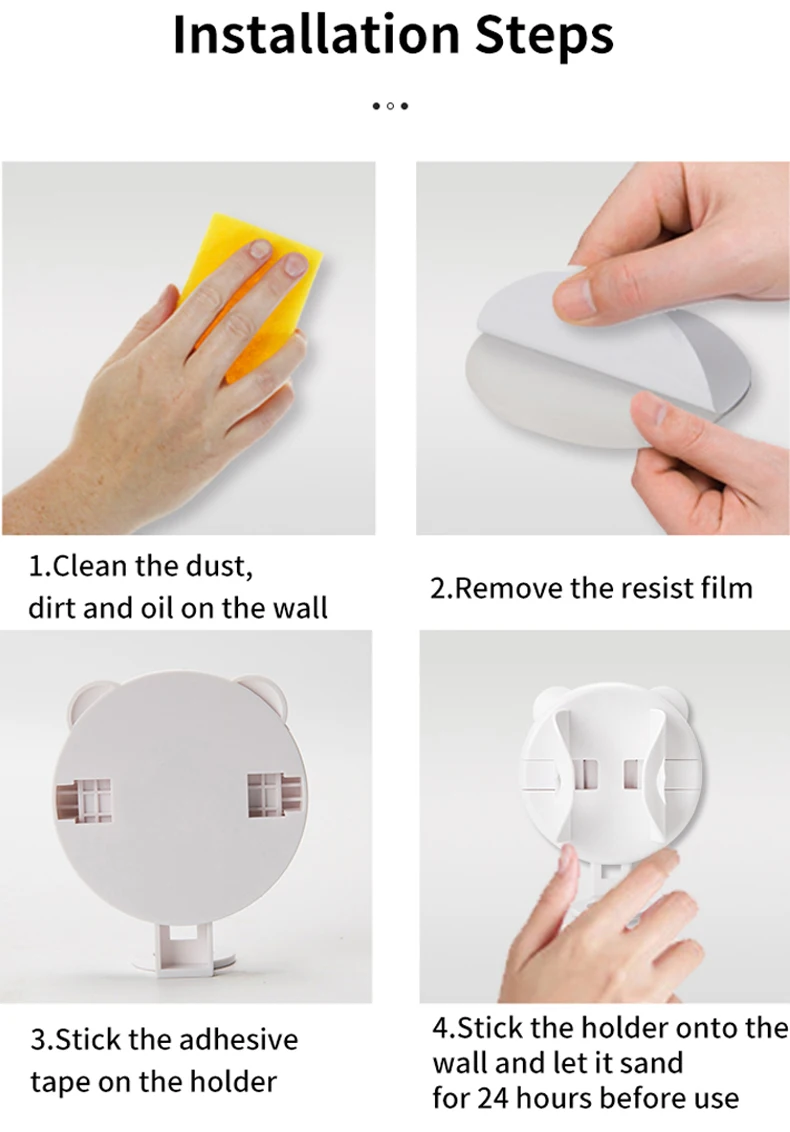 Installation Steps

1.Clean the dust, dirt and oil on the wall

2.Remove the resist film

3.Stick the adhesive tape on the holder

4.Stick the holder onto the wall and let it sand for 24 hours before use