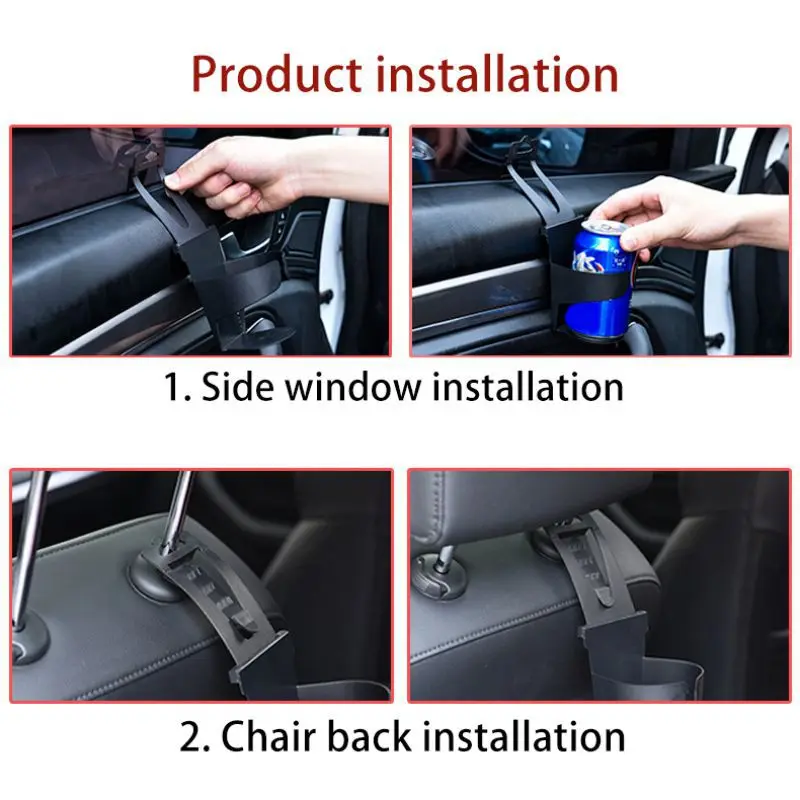 Product installation

1. Side window installation

2. Chair back installation