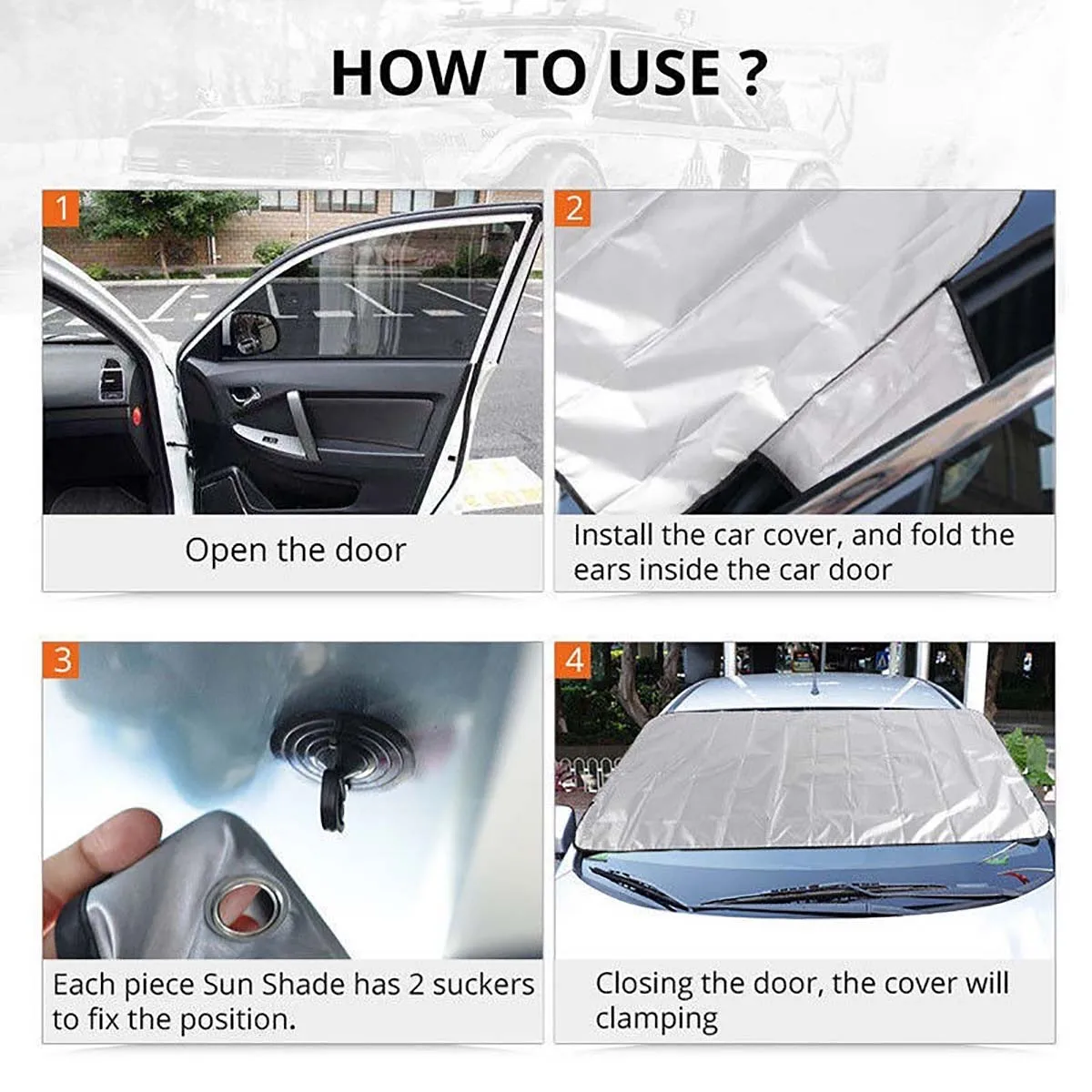 HOW TO USE ?

1

Open the door

2

Install the car cover, and fold the ears inside the car door

3

Each piece Sun Shade has 2 suckers to fix the position.

4

Closing the door, the cover will clamping