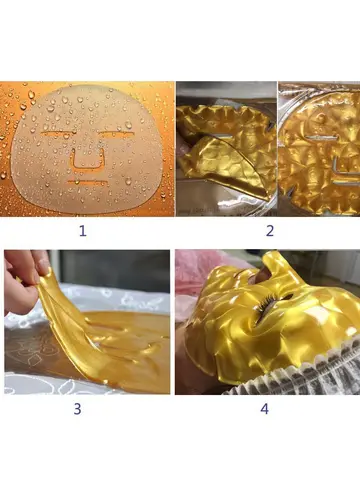 1

2

3

4