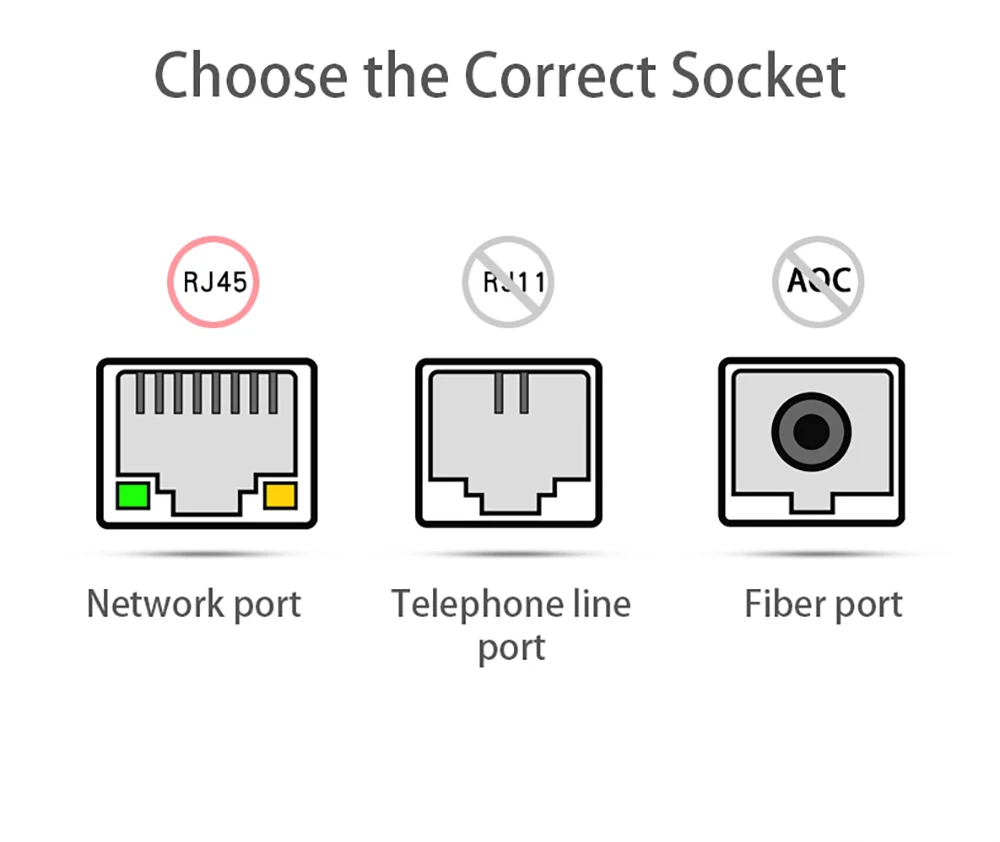 Choose the Correct Socket

RJ45

RJ11

AOC

Network port

Telephone line port

Fiber port