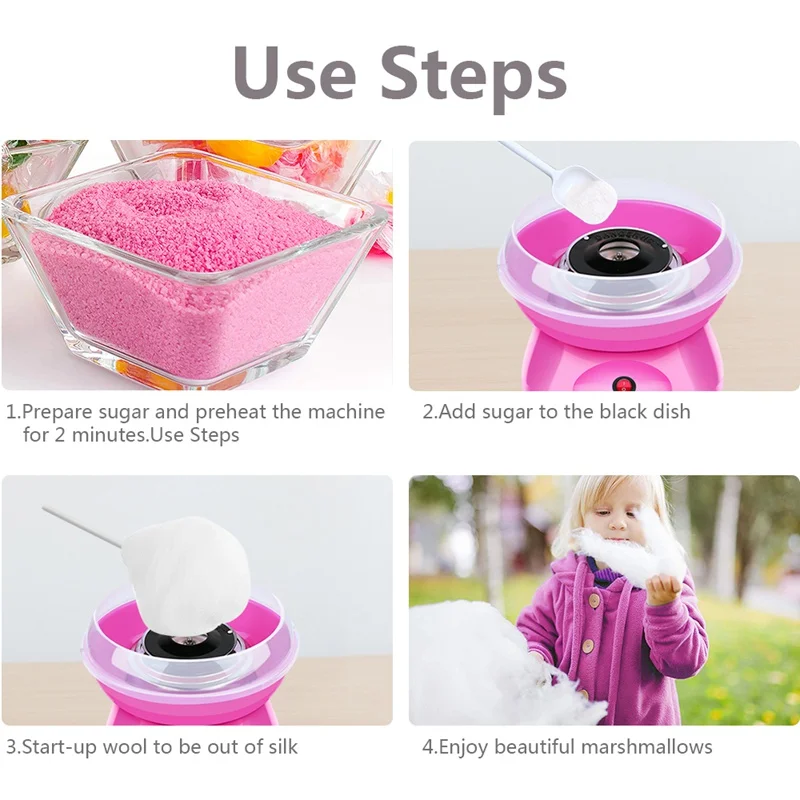 Use Steps

1.Prepare sugar and preheat the machine for 2 minutes.Use Steps

2.Add sugar to the black dish

3.Start-up wool to be out of silk

4.Enjoy beautiful marshmallows