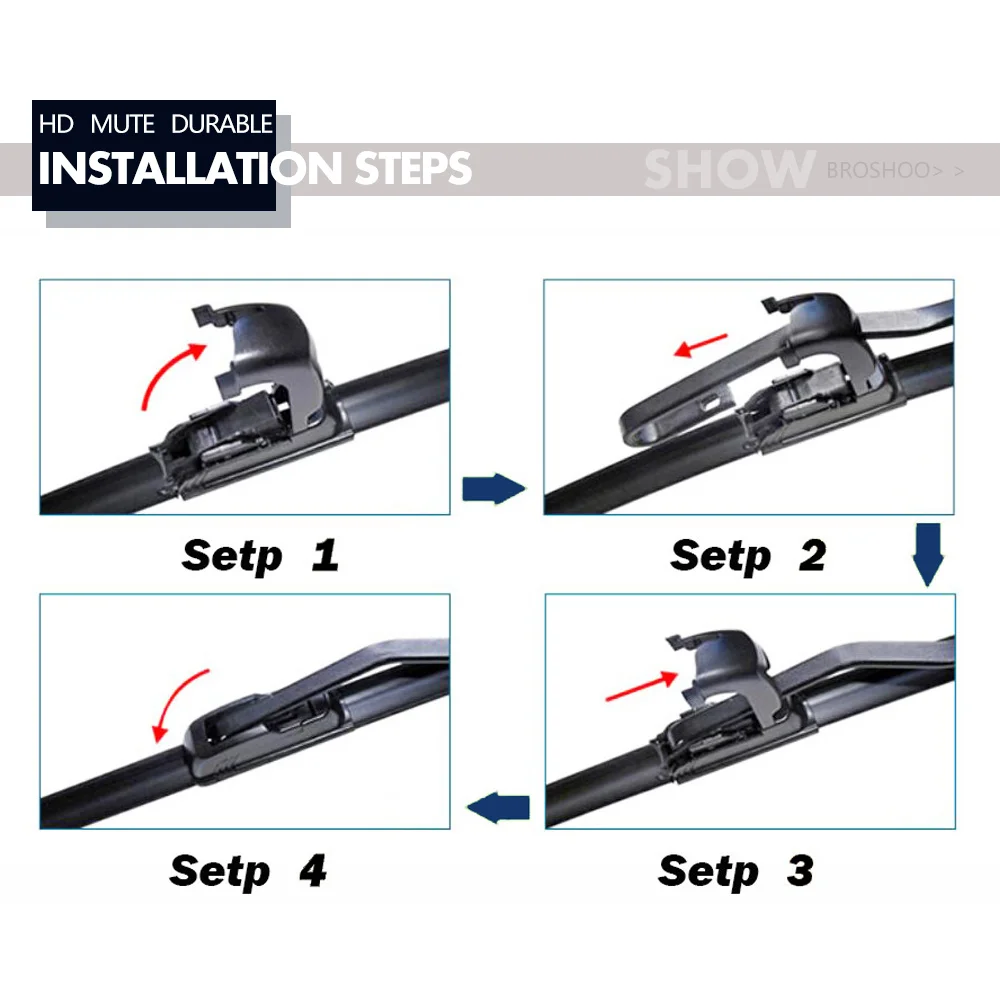 HD MUTE DURABLE
INSTALLATION STEPS

SHOW BROSHOO> >

Setp 1

Setp 2

Setp 4

Setp 3